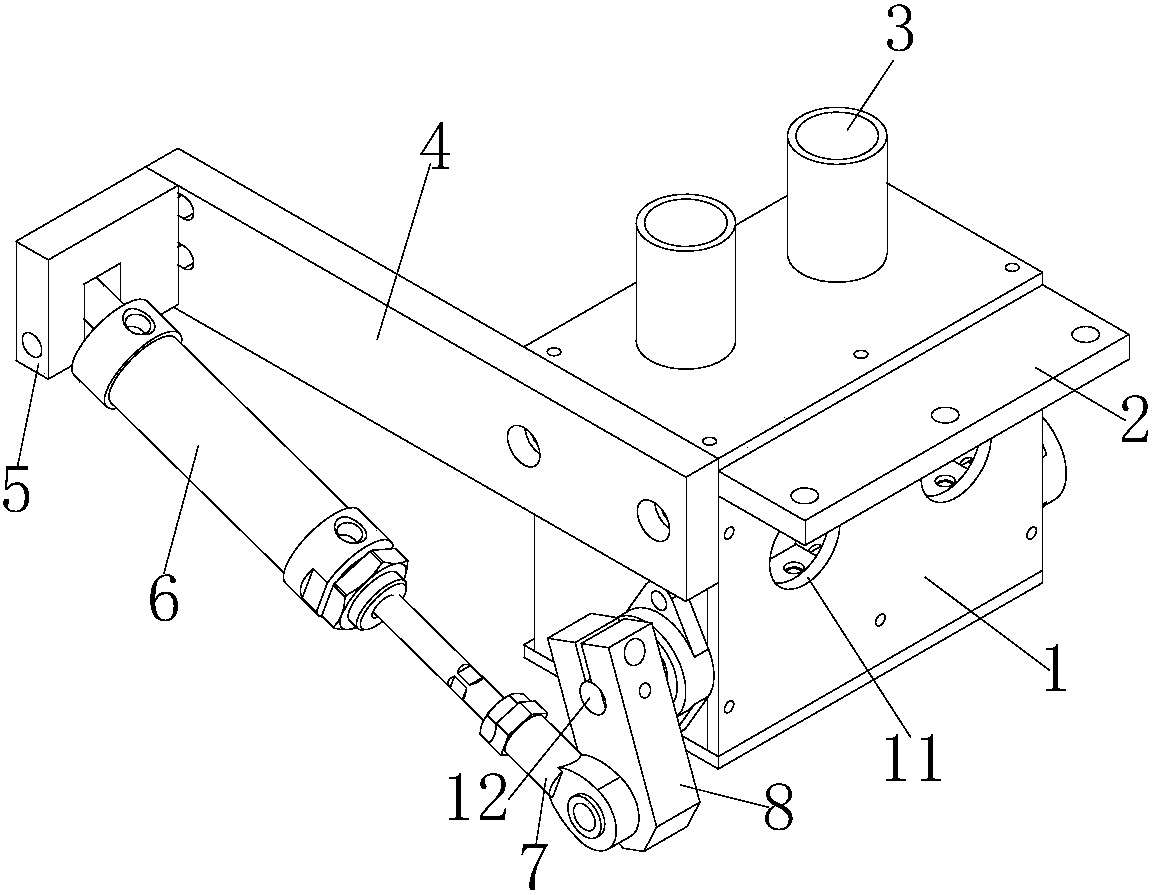 3
4
2
5
6
1
11
12
8
7