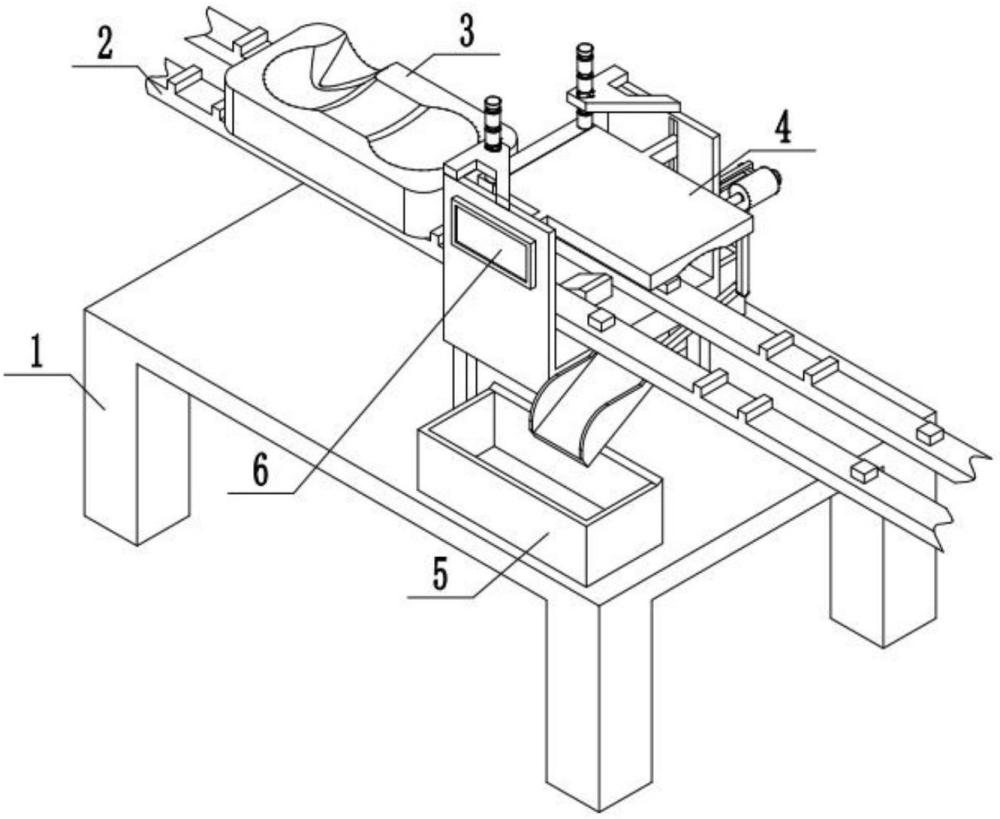 2
3
4
1
6
5