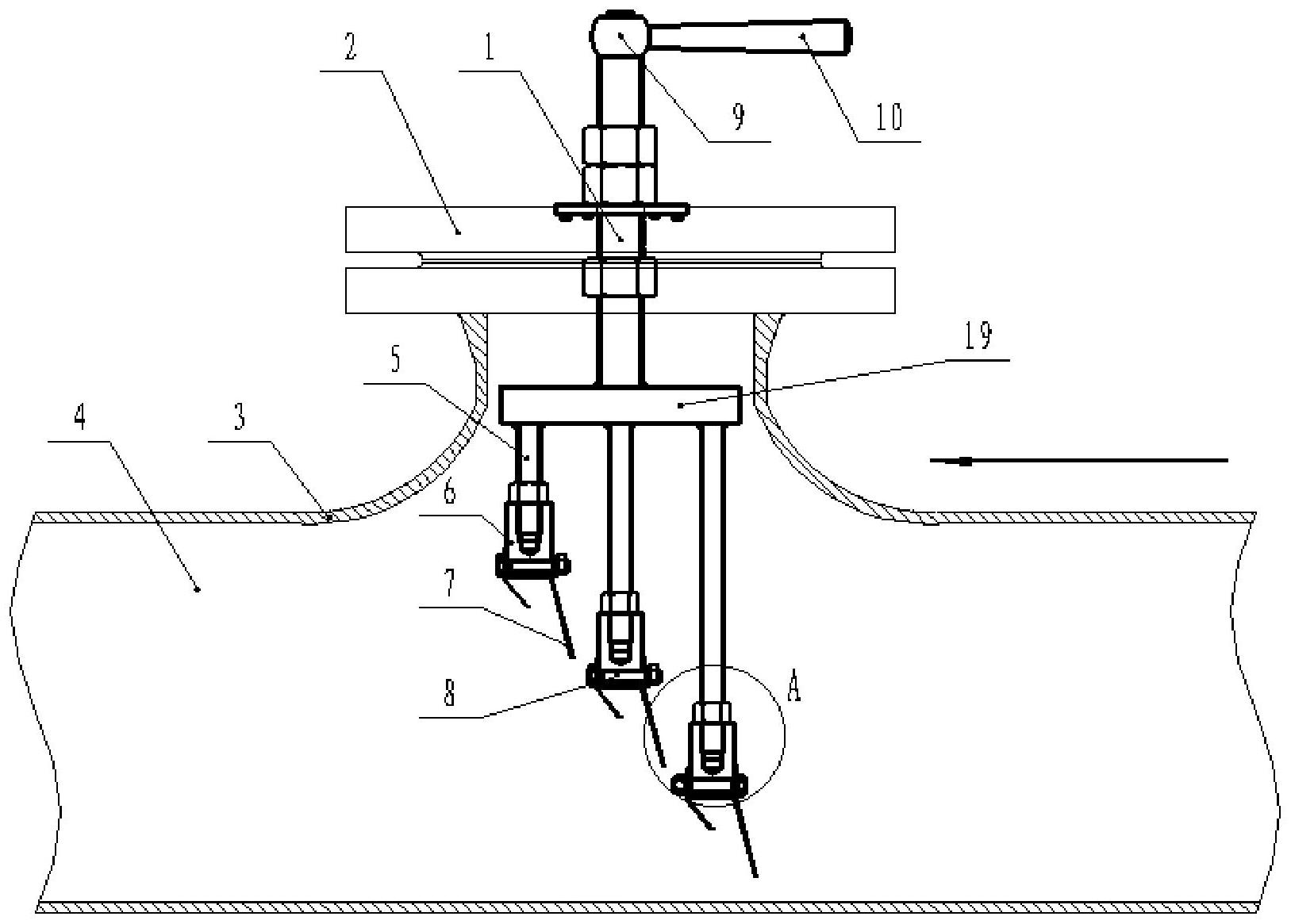 2
1
9
10
19
5
4
3
6
7
8
A