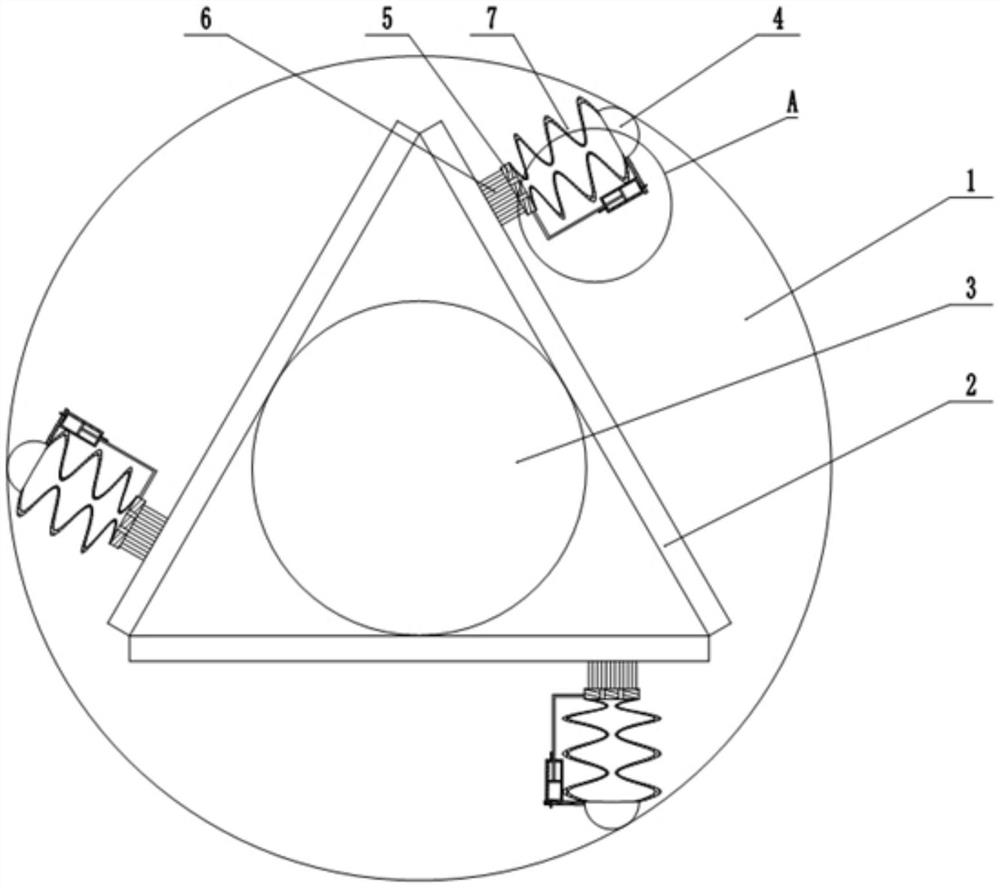 6
5
7
4
A
1
3
2