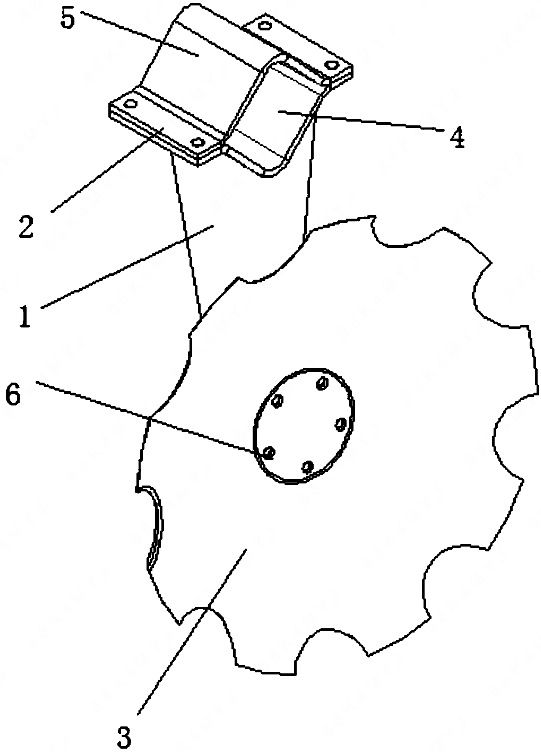 5
4
2
1
6
3