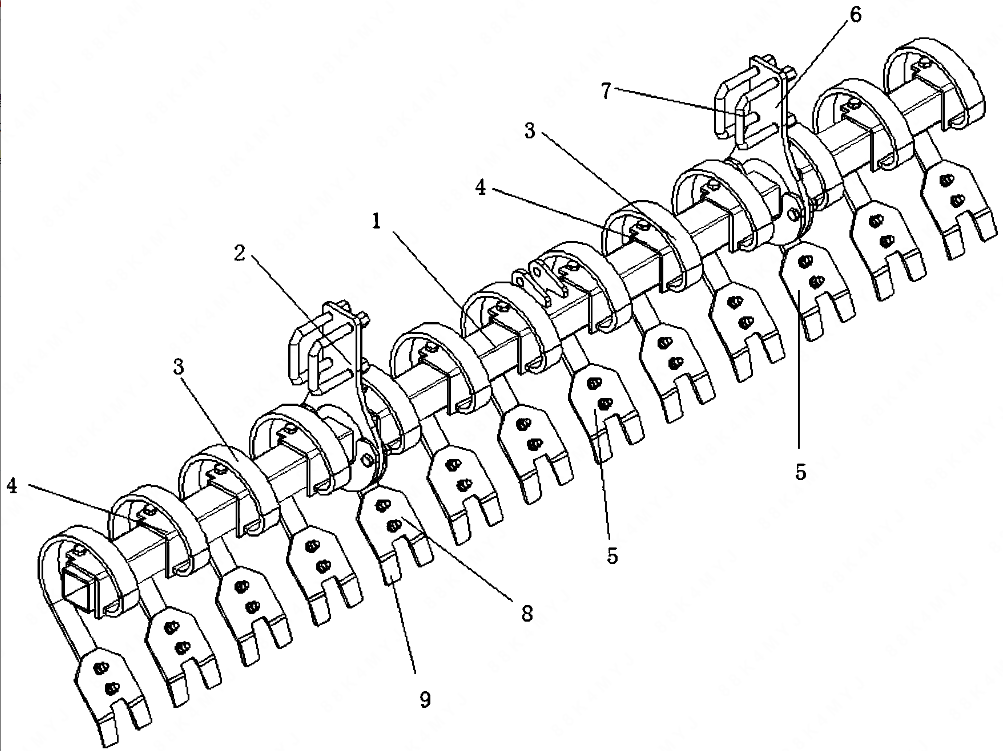 6
7
3
4
1
2
3
4
5
5
8
9