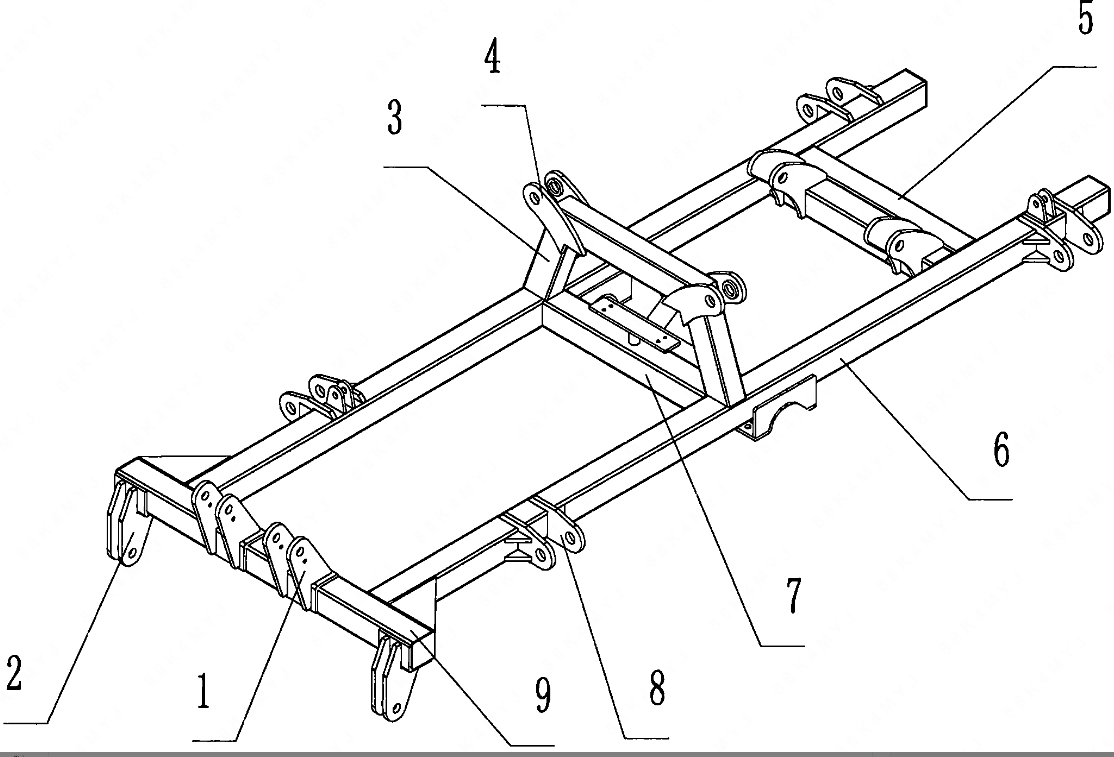 5
4
3
6
7
2
1
9
8