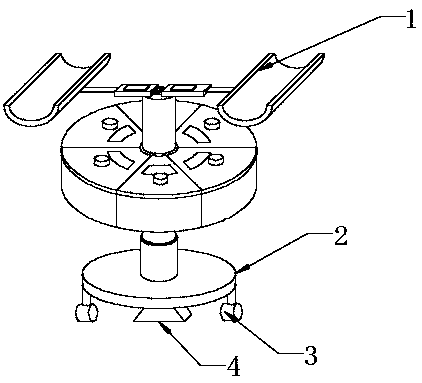 1
2
3
4