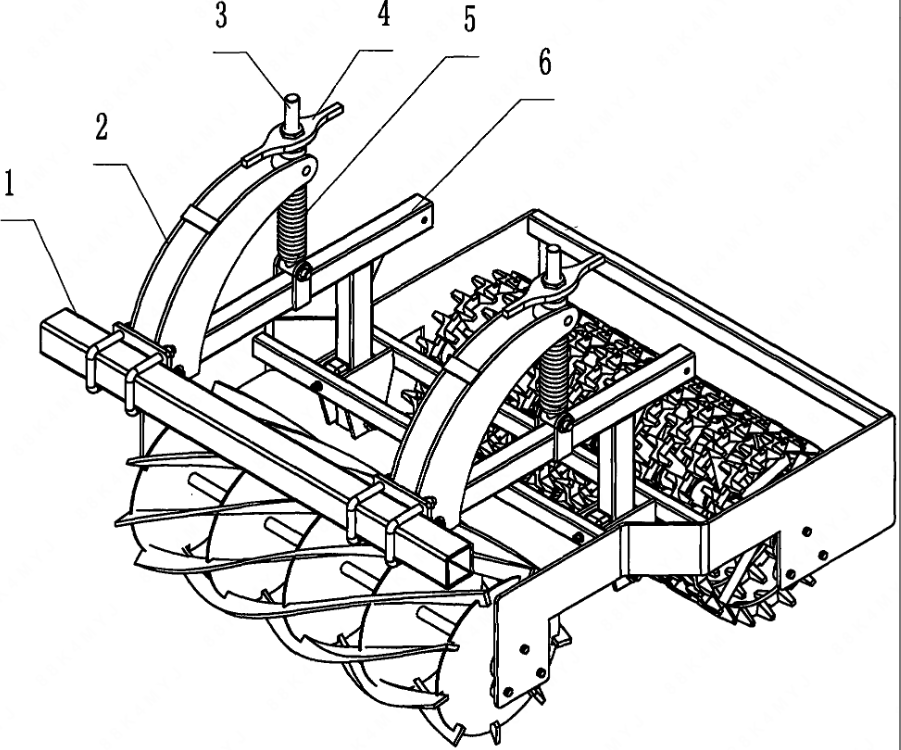 3
4
5
6
2
1