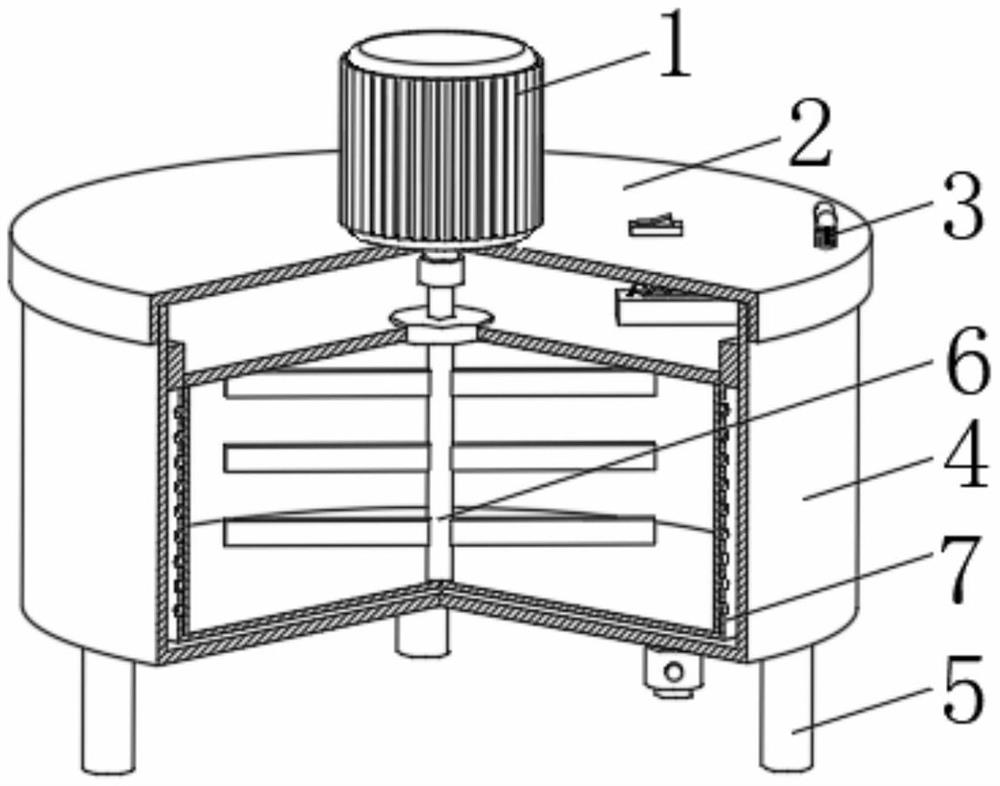 1
2
3
6
4
7
5