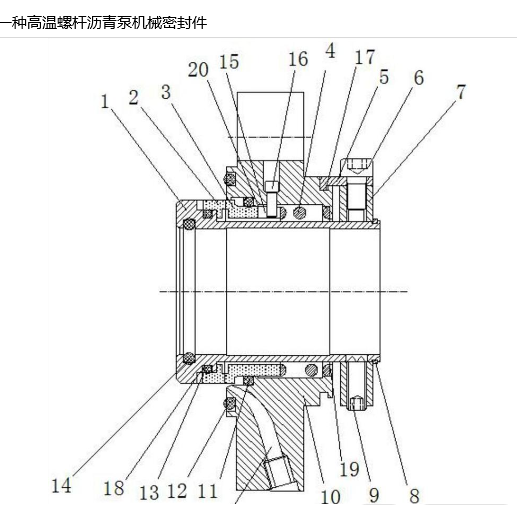 一种高温螺杆沥青泵机械密封件

1 2 3 20 15 16 4 17 5 6 7

14 18 13 12 11 10 19 9 8