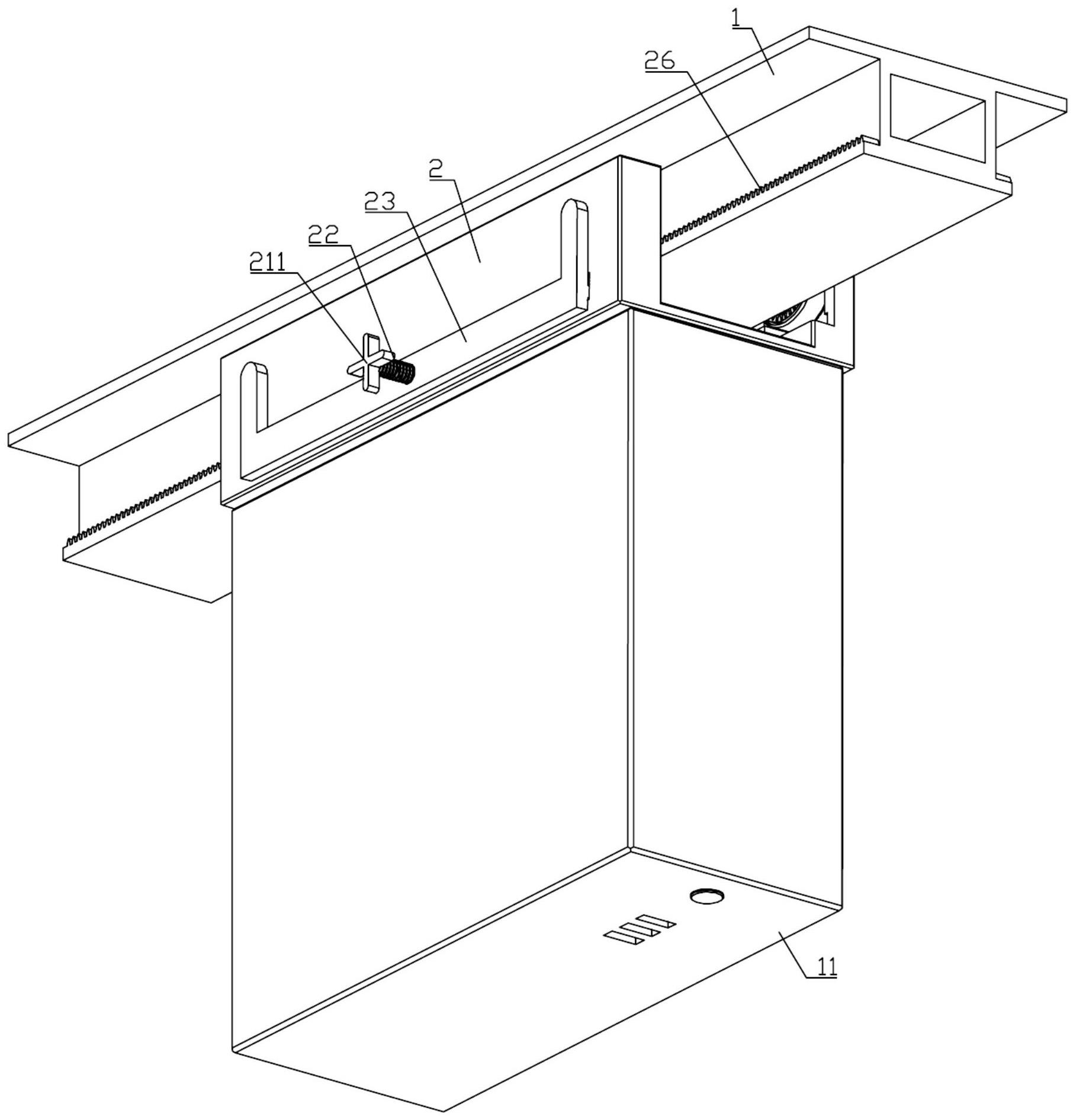 1
26
2
23
22
211
11