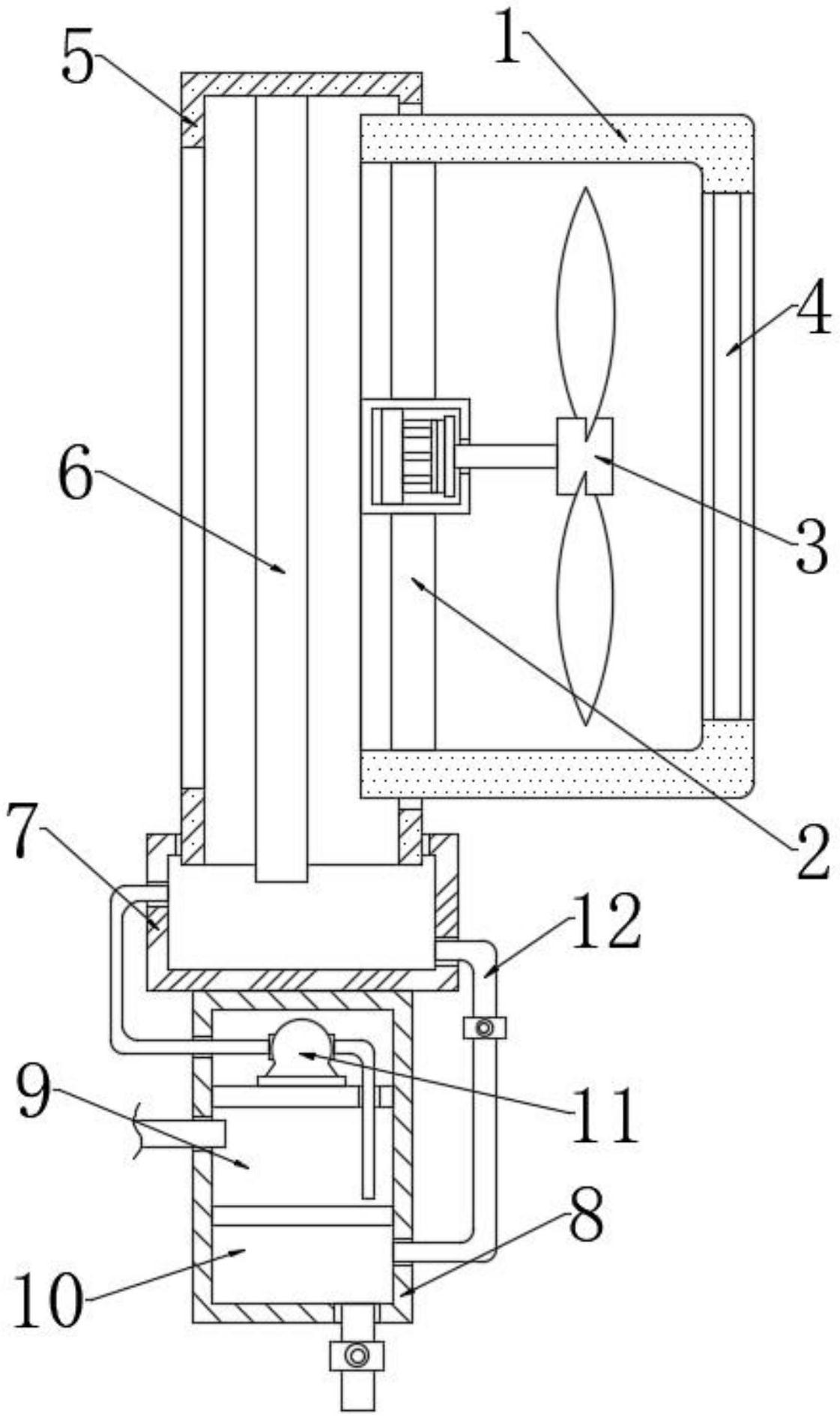 5
1
4
6
3
2
7
12
9
11
8
10