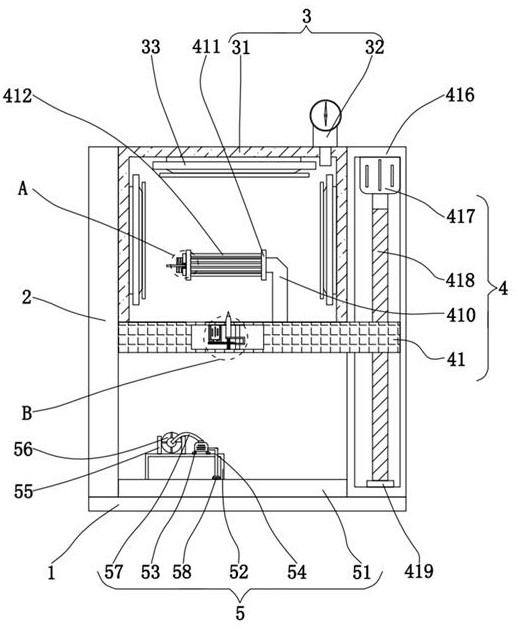 3
33
411
31
32
412
416
A
417
418
4
2
410
41
B
56
55
1
57
53
58
52
54
51
419
5