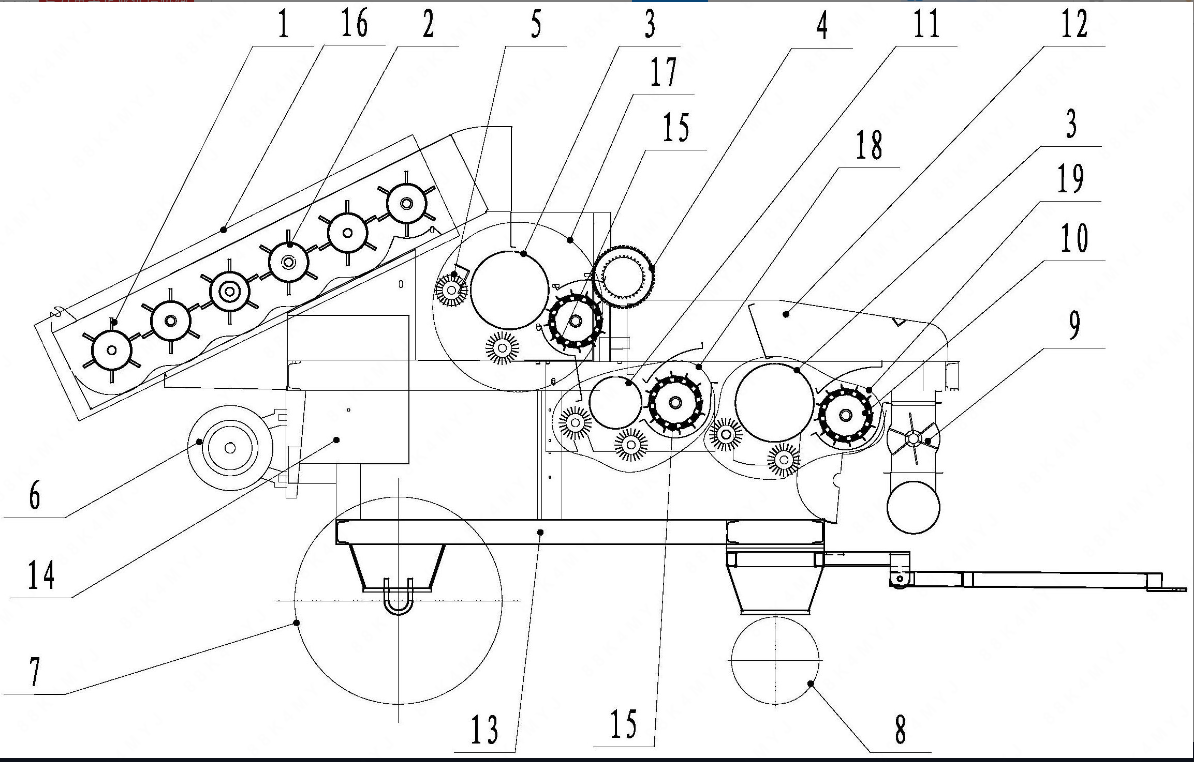 1
16
2
5
3
17
15
4
11
12
18
3
19
10
9
6
14
7
13
15
8