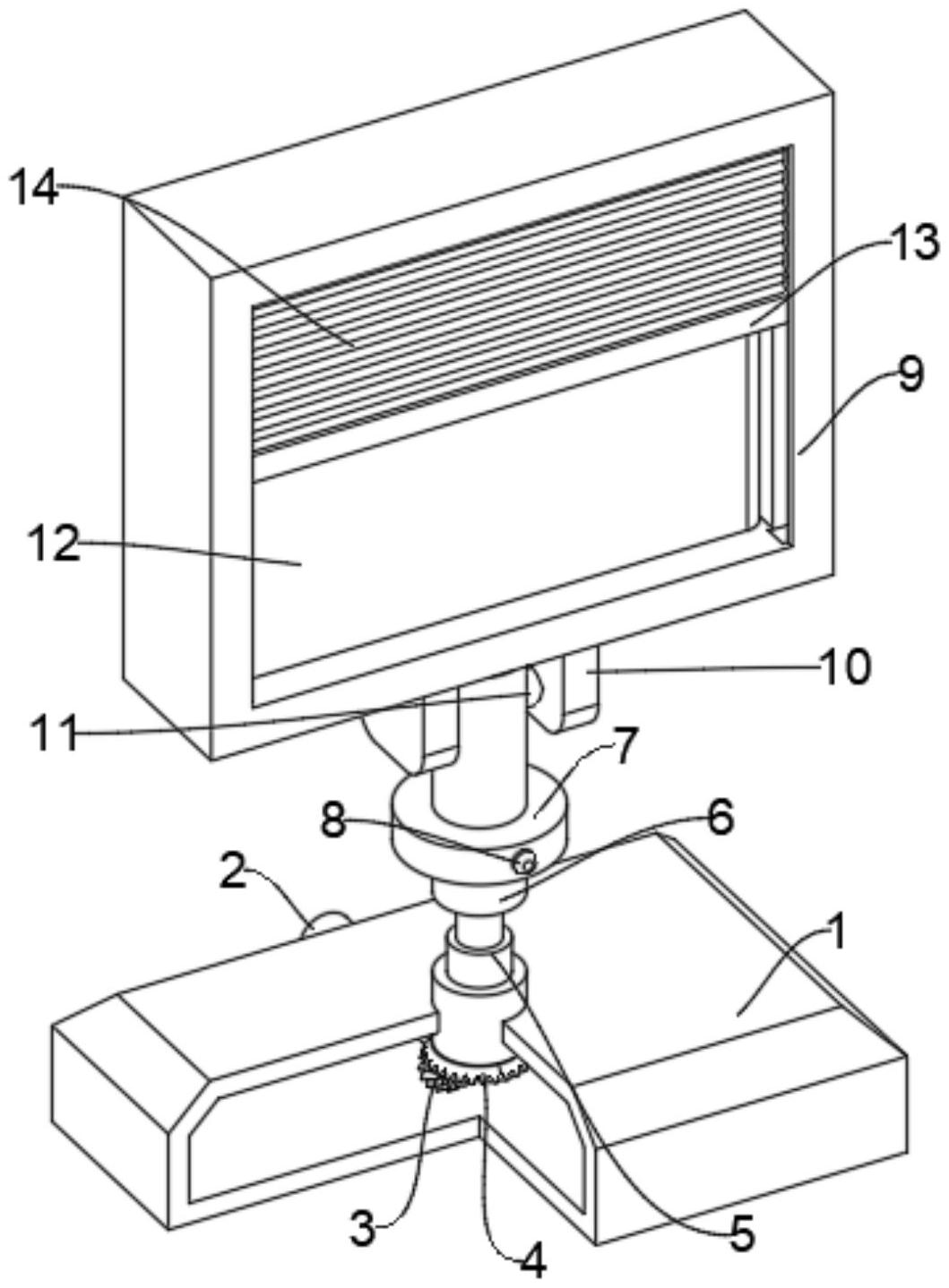 14
13
9
12
10
11
7
8
6
2
1
3
4
5