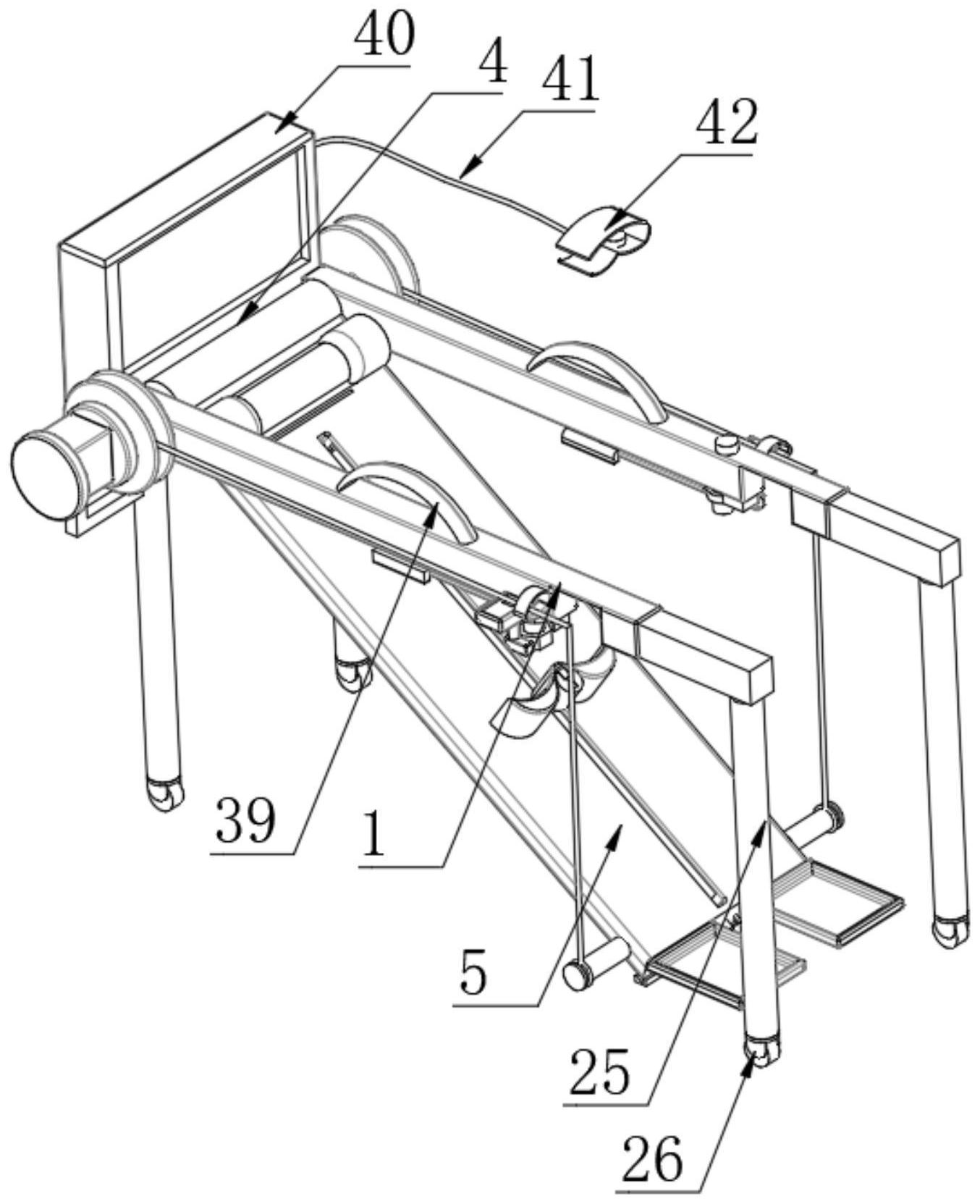 40
4
41
42
39
1
5
25
26