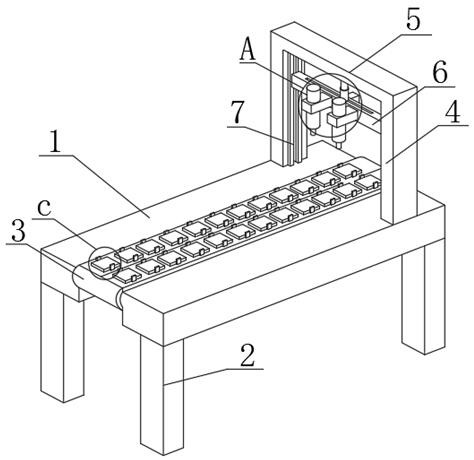 5
A
6
7
4
1
c
3
2