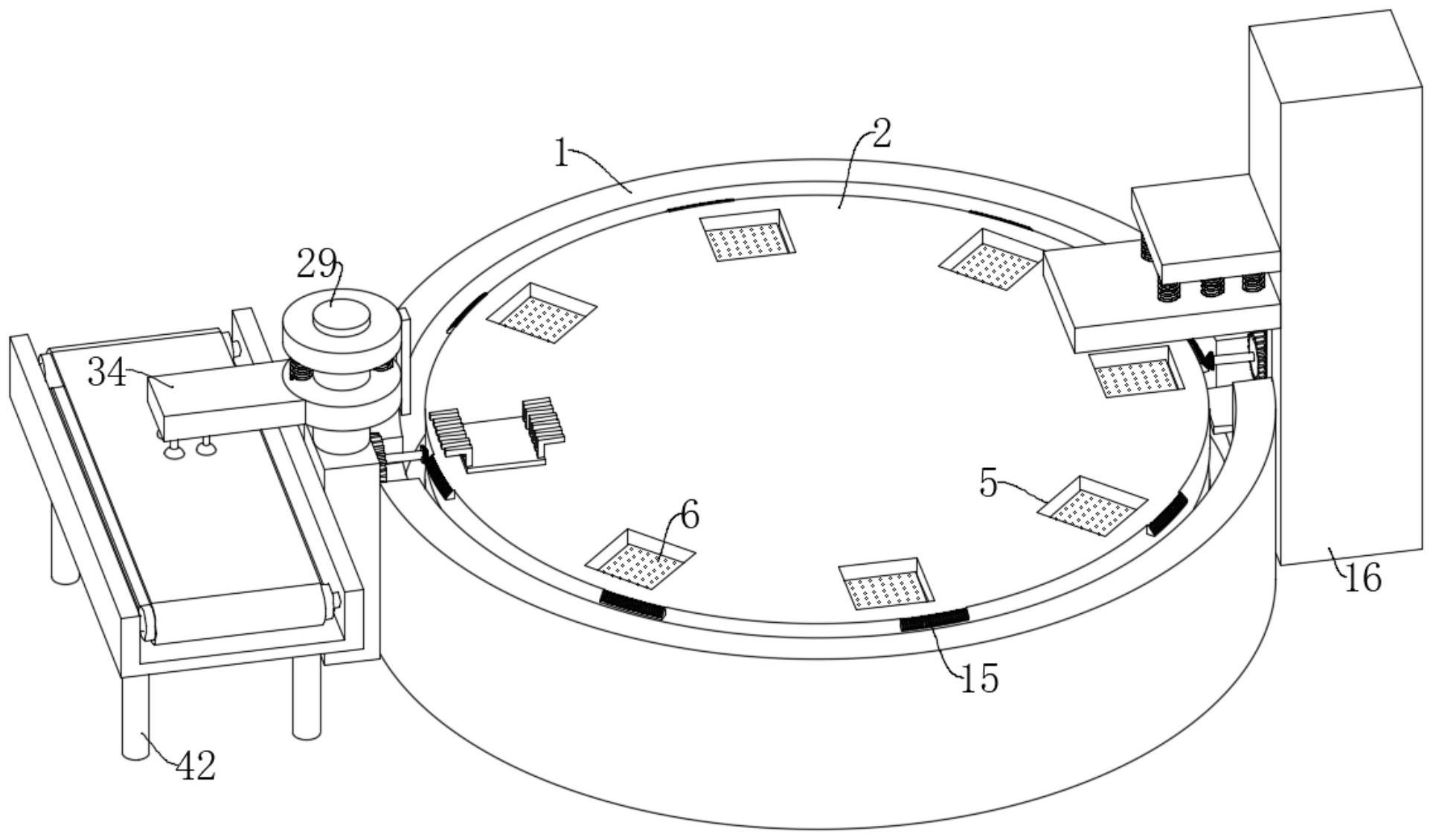 1
2
29
34
5
6
16
15
42