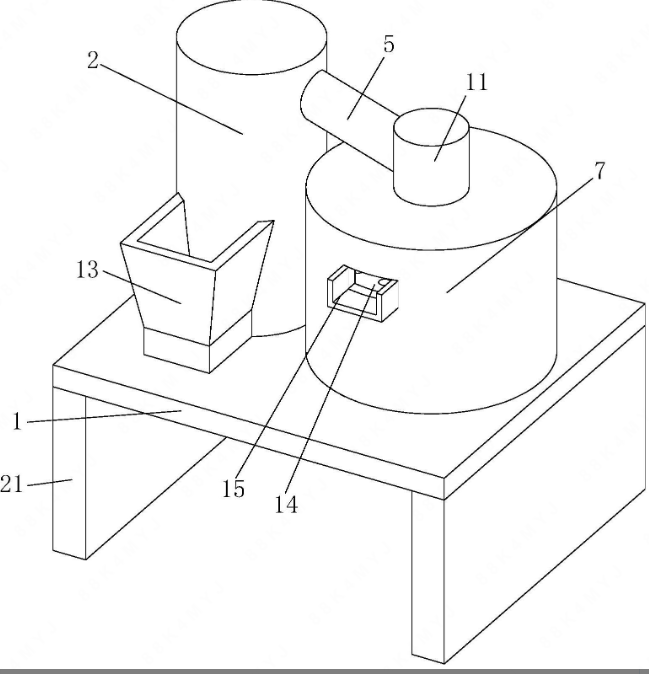 2
5
11
7
13
1
21
15
14