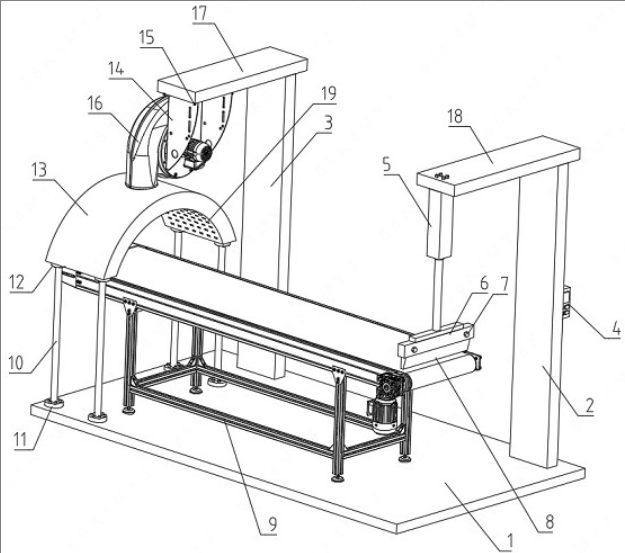 17
15
14
16
19
3
18
13
5
12
6
7
4
10
2
11
9
8
1