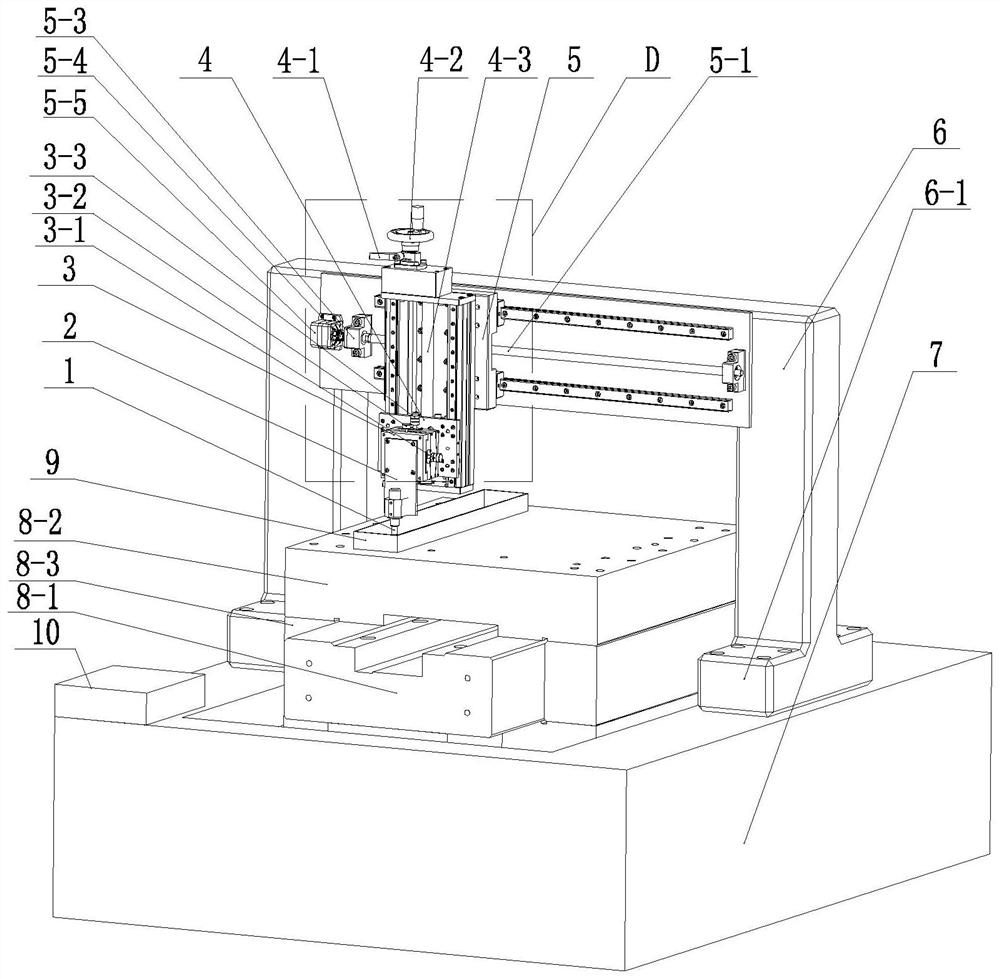 5-3
5-4
5-5
3-3
3-2
3-1
3
2
1
9
8-2
8-3
8-1
10
4
4-1
4-2
4-3
5
D
5-1
6
6-1
7