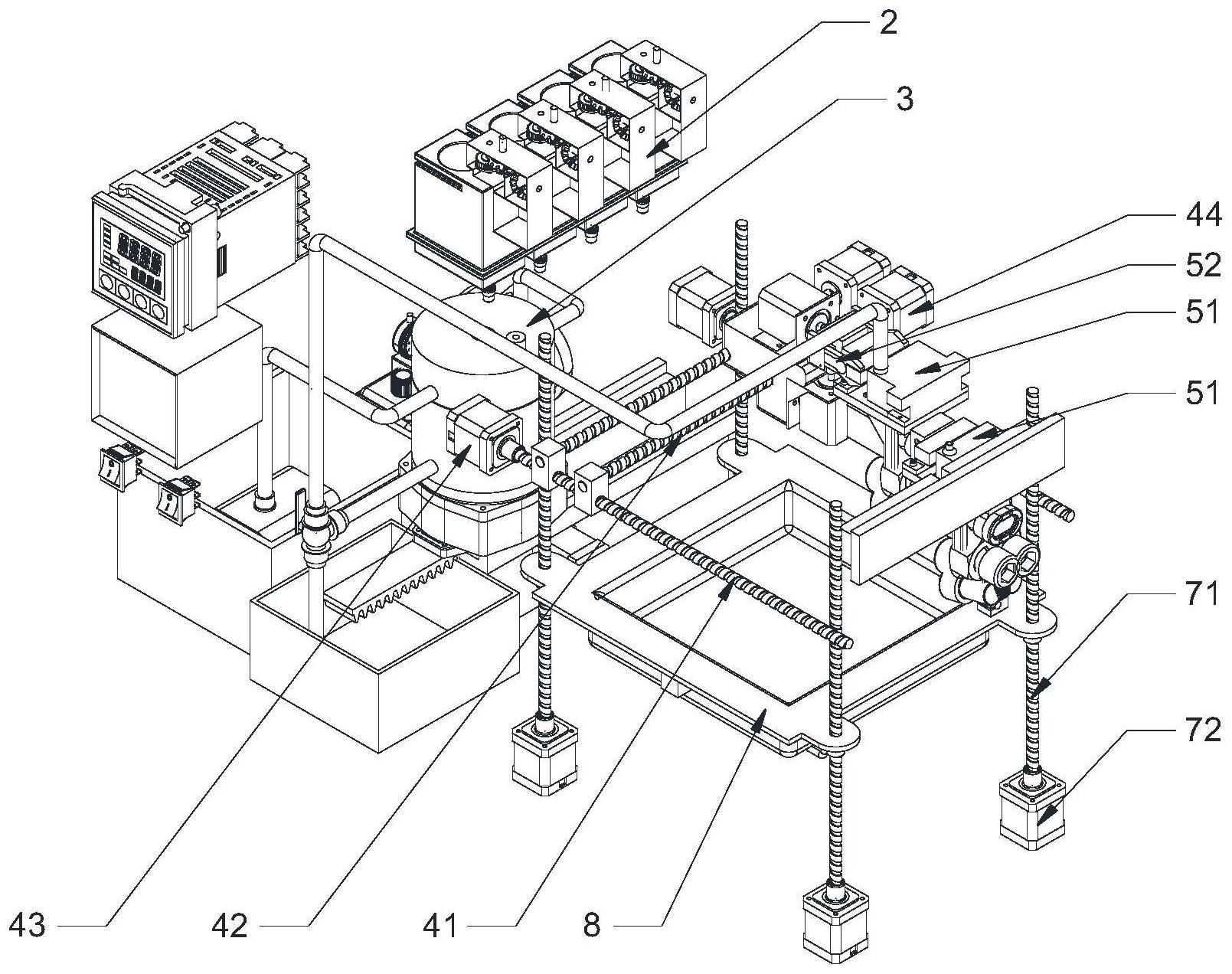 2
3
44
52
51
51
71
72
43
42
41
8