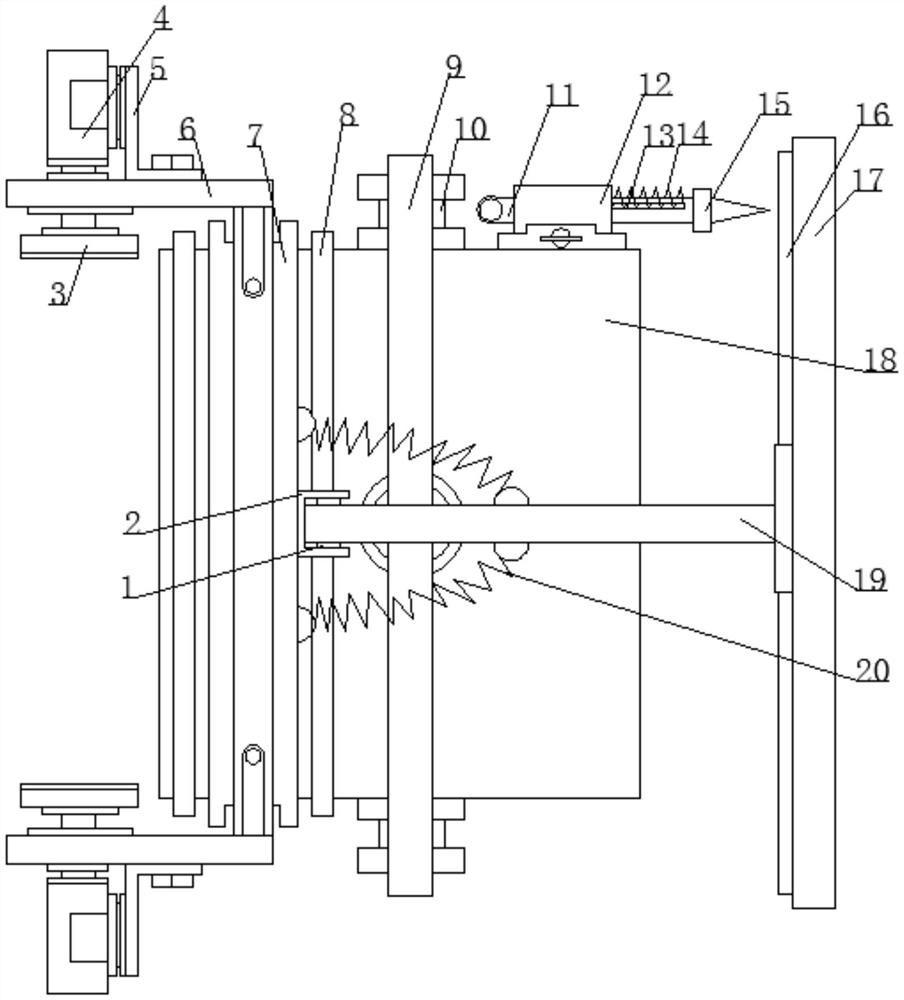 4
5
6
7
8
9
10
11
12
13
14
15
16
17
3
18
2
1
19
20