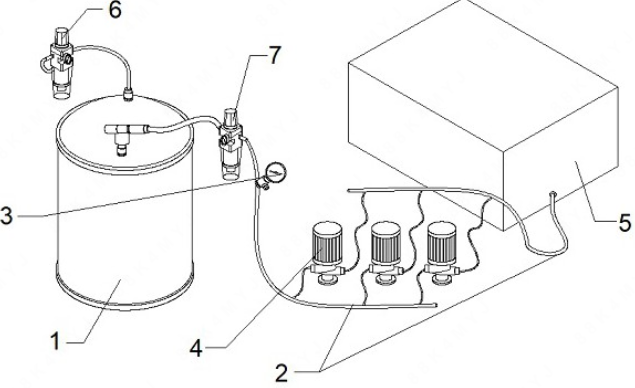 6
7
3
5
1
4
2