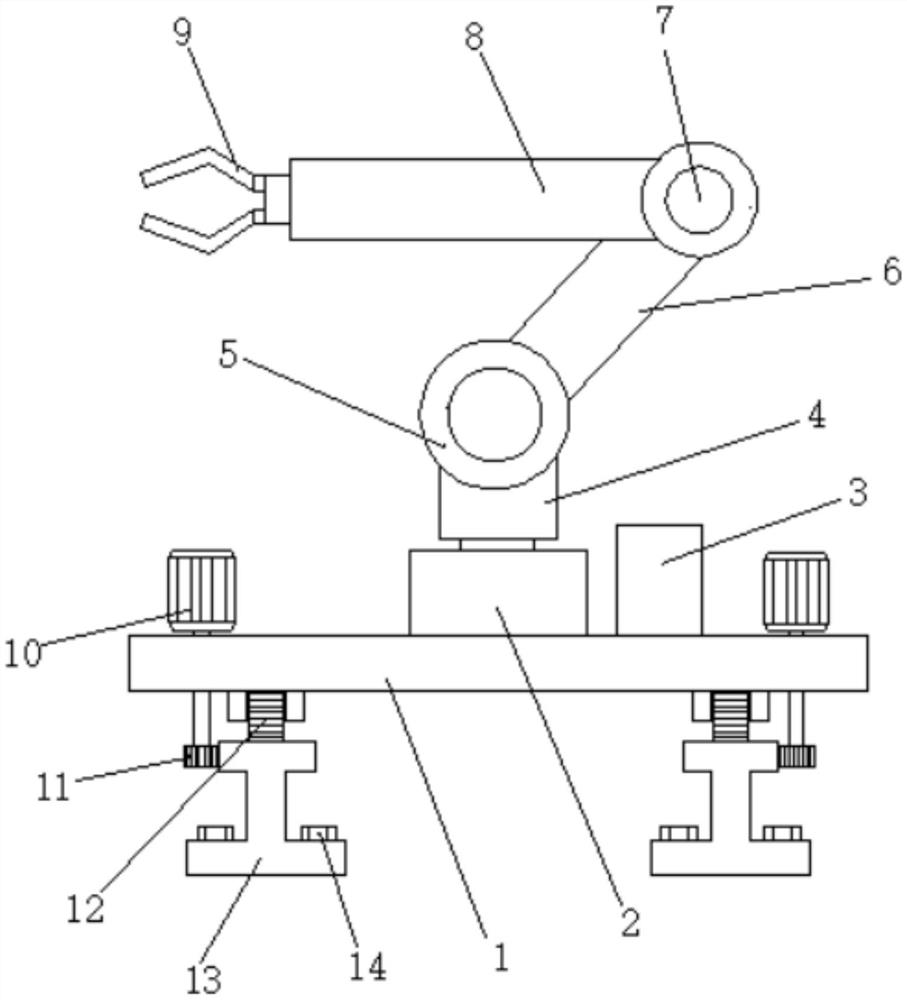 9
8
7
6
5
4
3
10
11
12
13
14
1
2