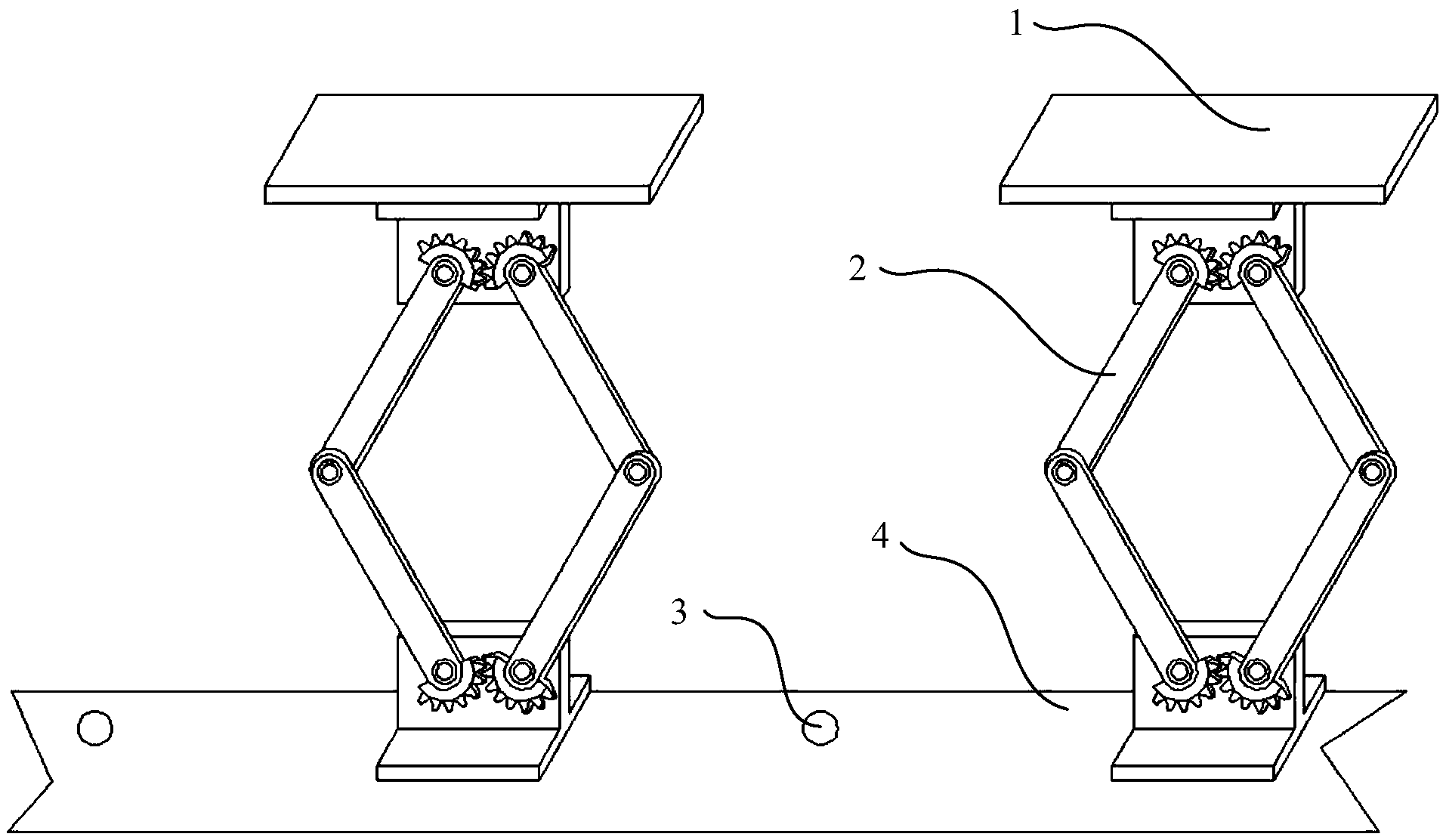 1
2
4
3