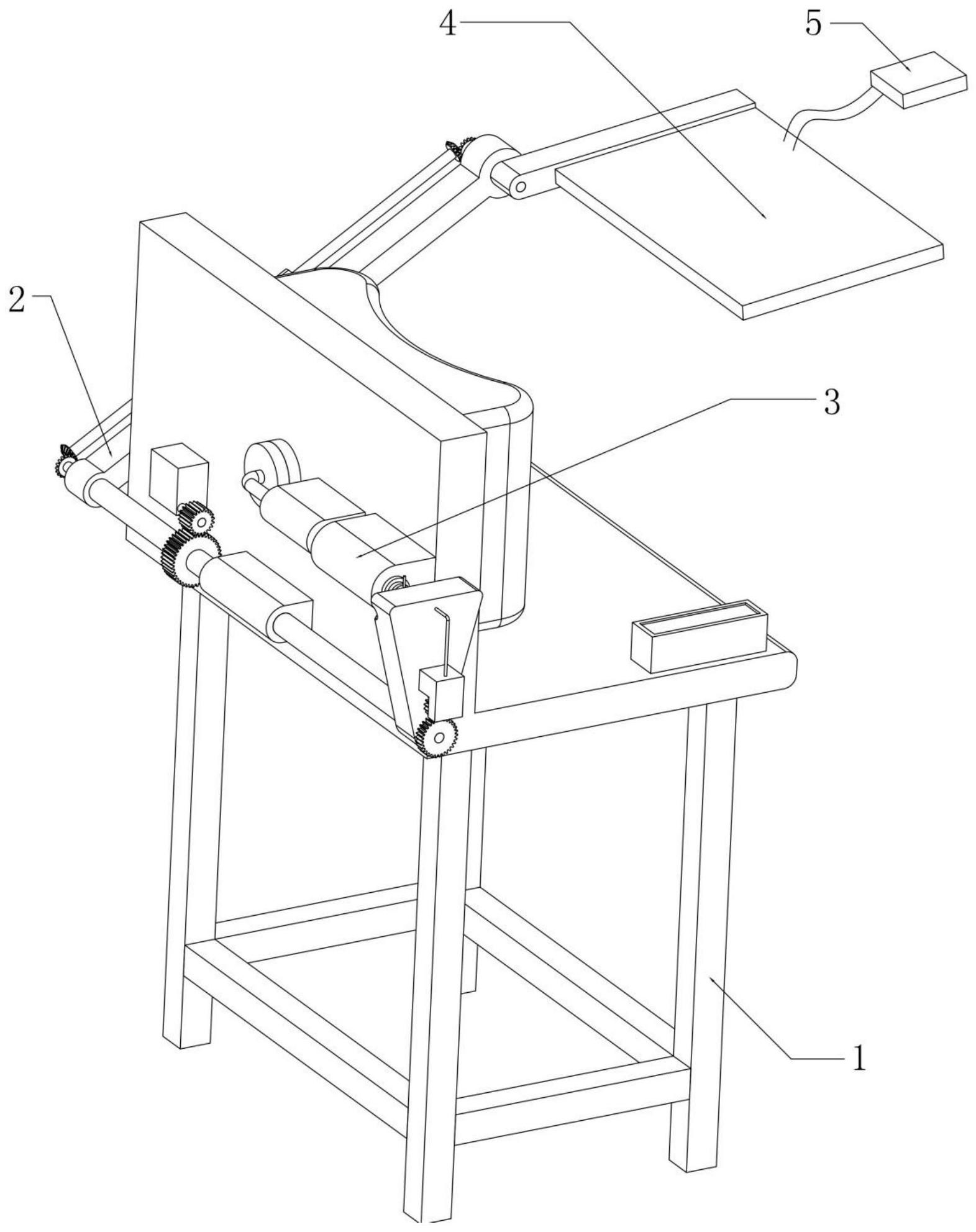 4
5
2
3
1