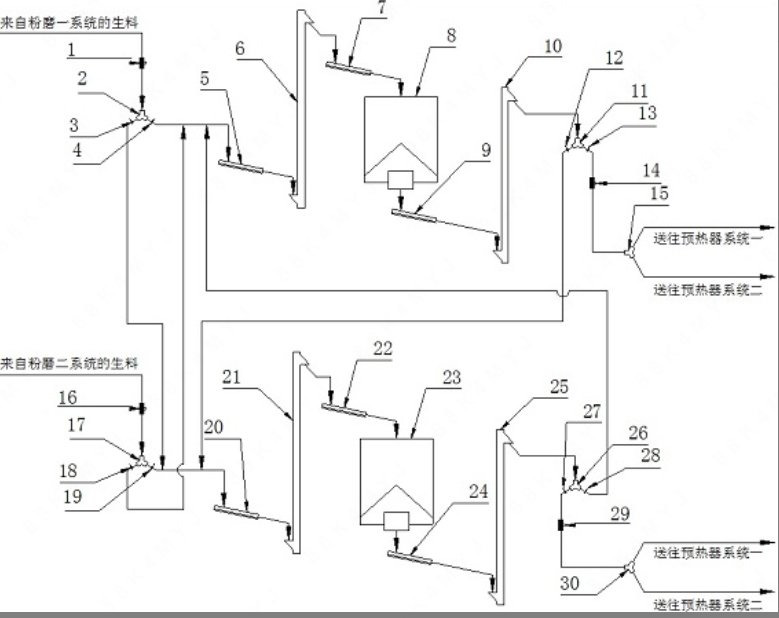 来自粉磨一系统的生料

1

2

3

4

5

6

7

8

9

10

12

11

13

14

15

送往预热器系统一

送往预热器系统二

来自粉磨二系统的生料

16

17

18

19

20

21

22

23

24

25

27

26

28

29

30

送往预热器系统一

送往预热器系统二