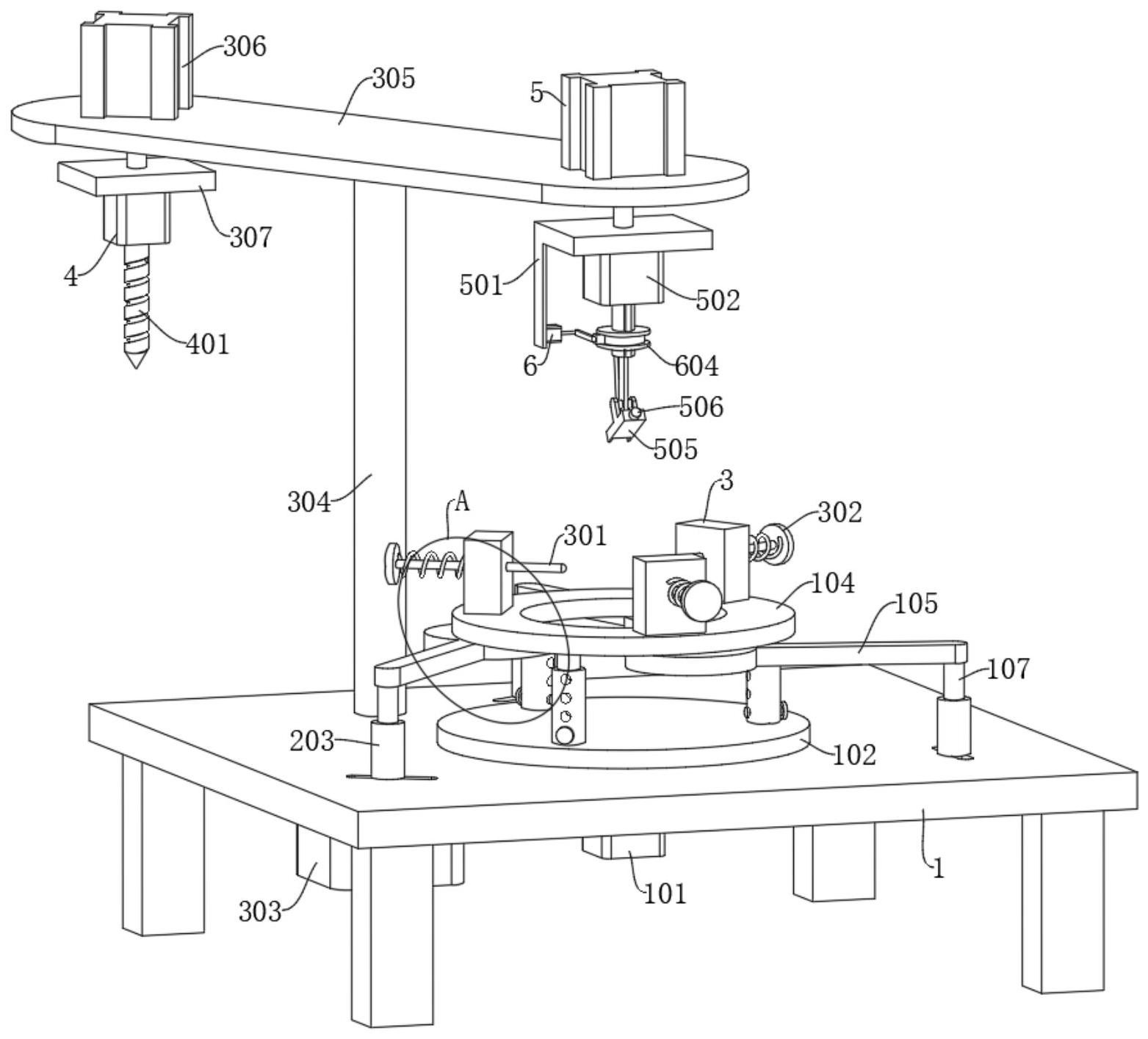 306
305
5
307
4
401
501
502
6
604
506
505
304
A
301
3
302
104
105
107
203
102
1
303
101