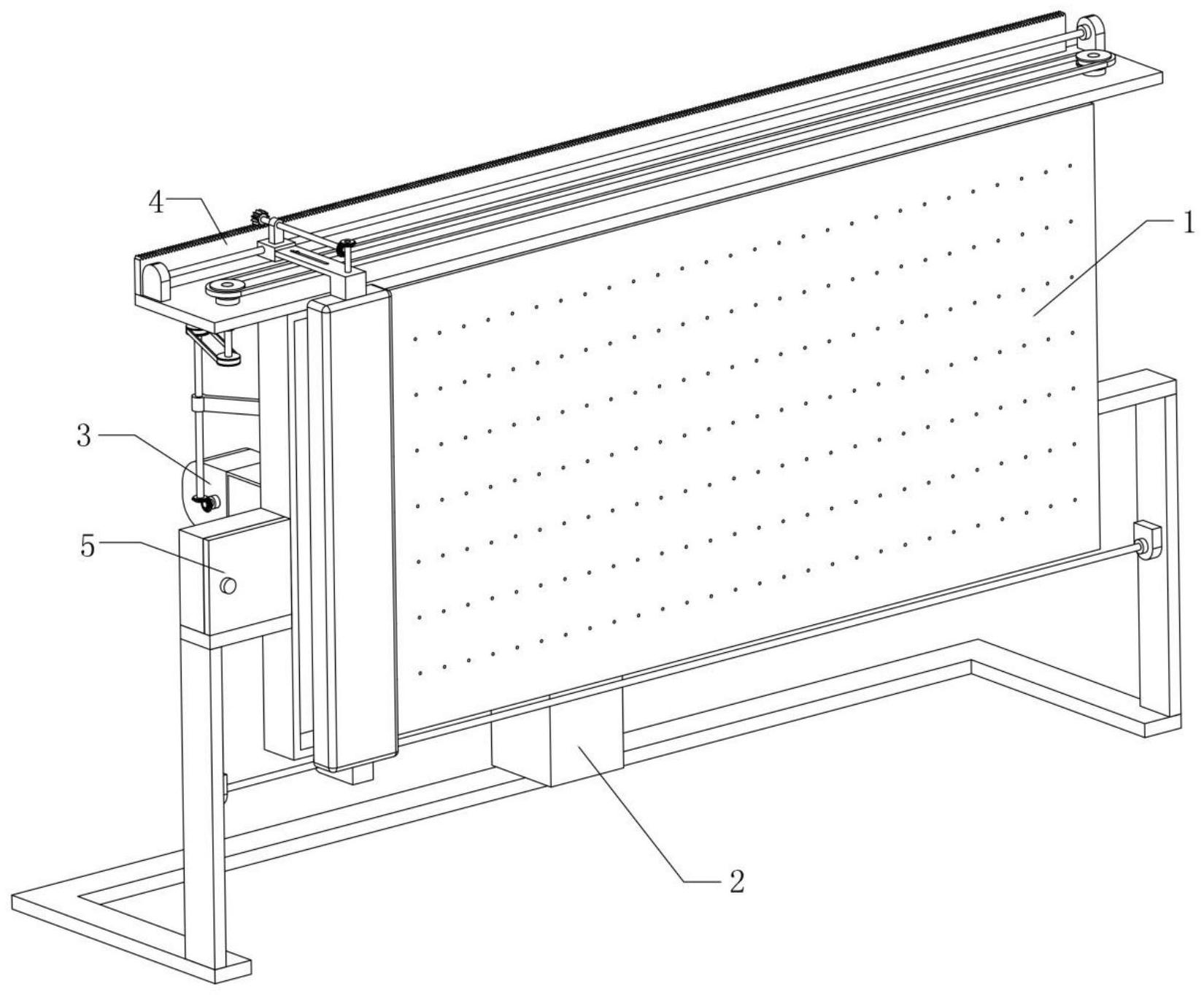 4
1
3
5
2