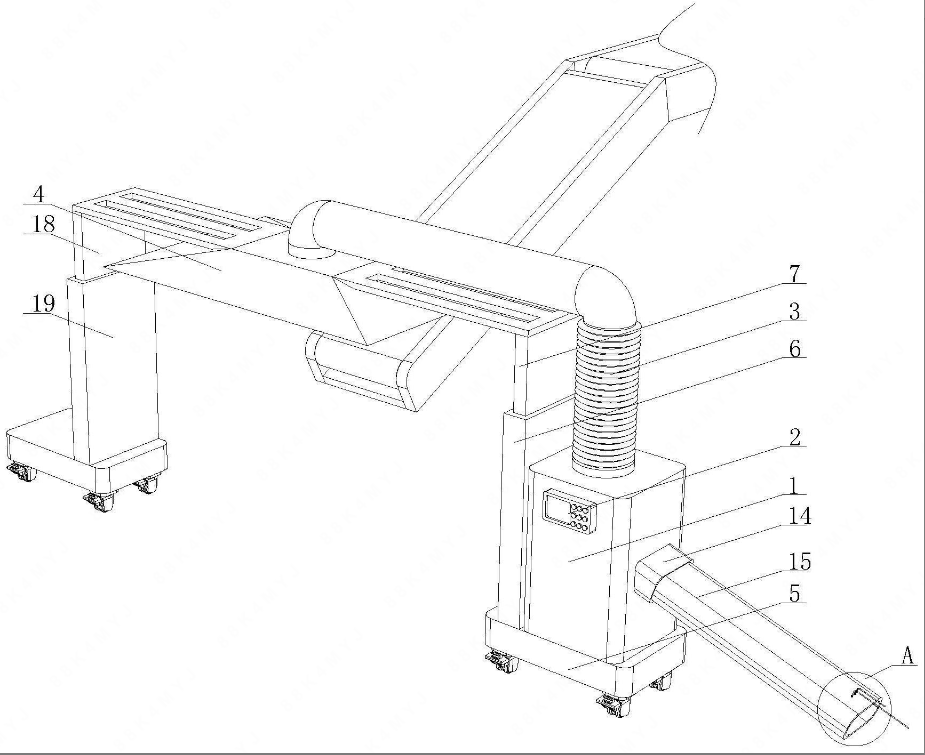 4
18
19
7
3
6
2
1
14
15
5
A