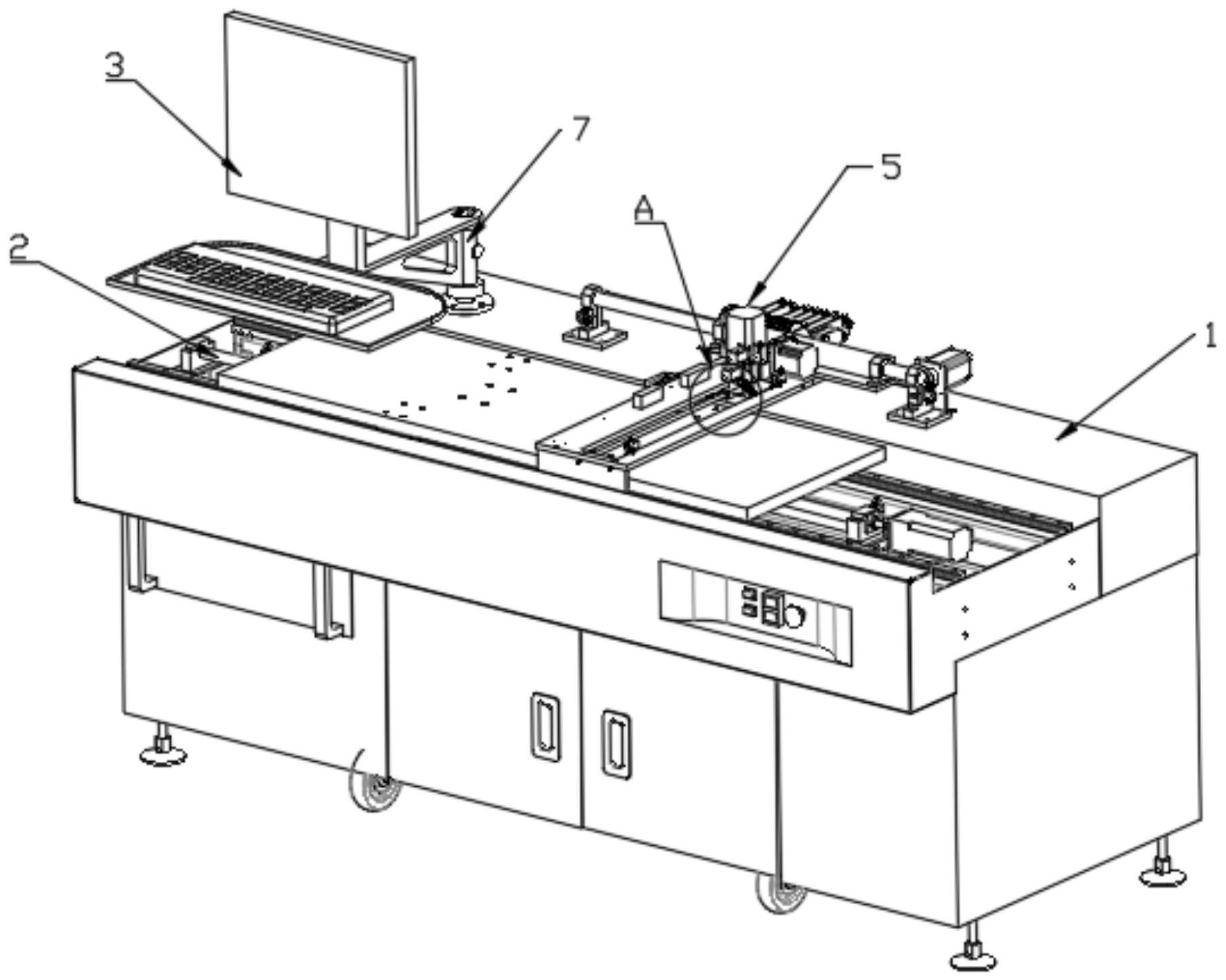 3
7
5
A
2
1