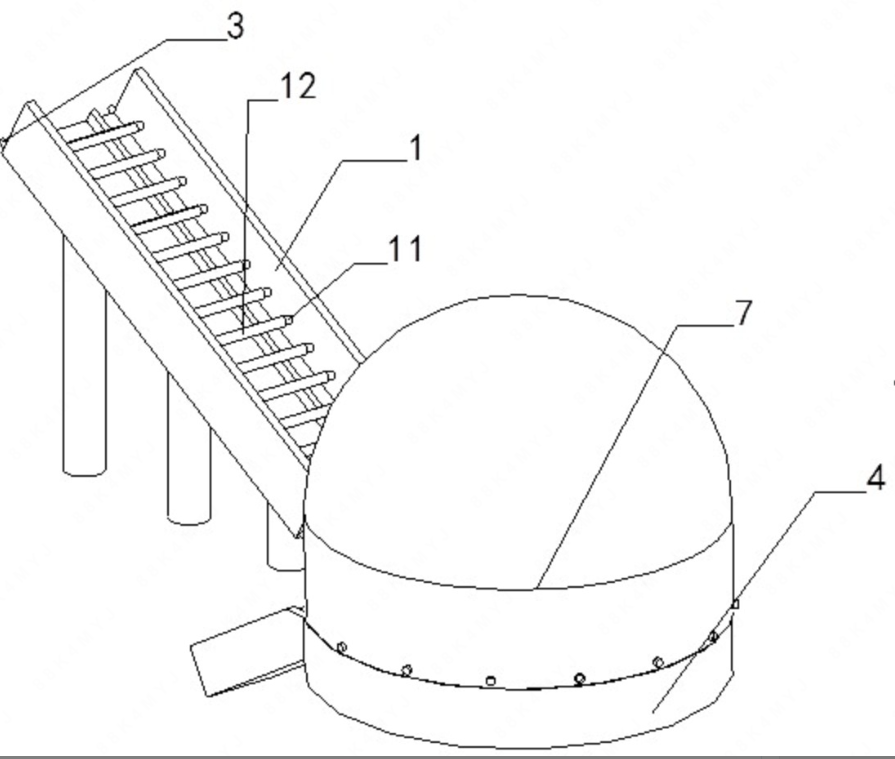 3
12
1
11
7
4