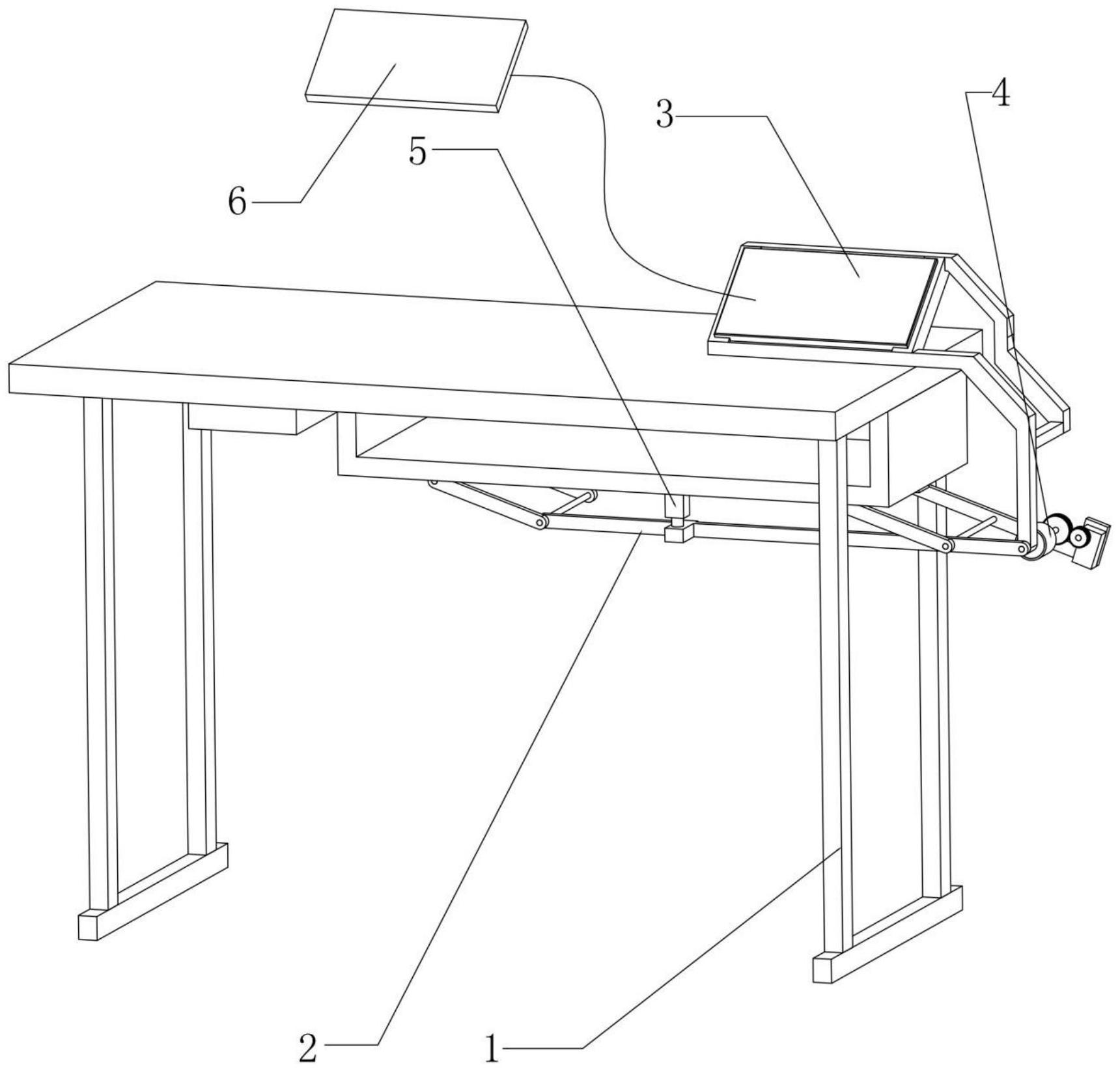 4
3
5
6
2
1