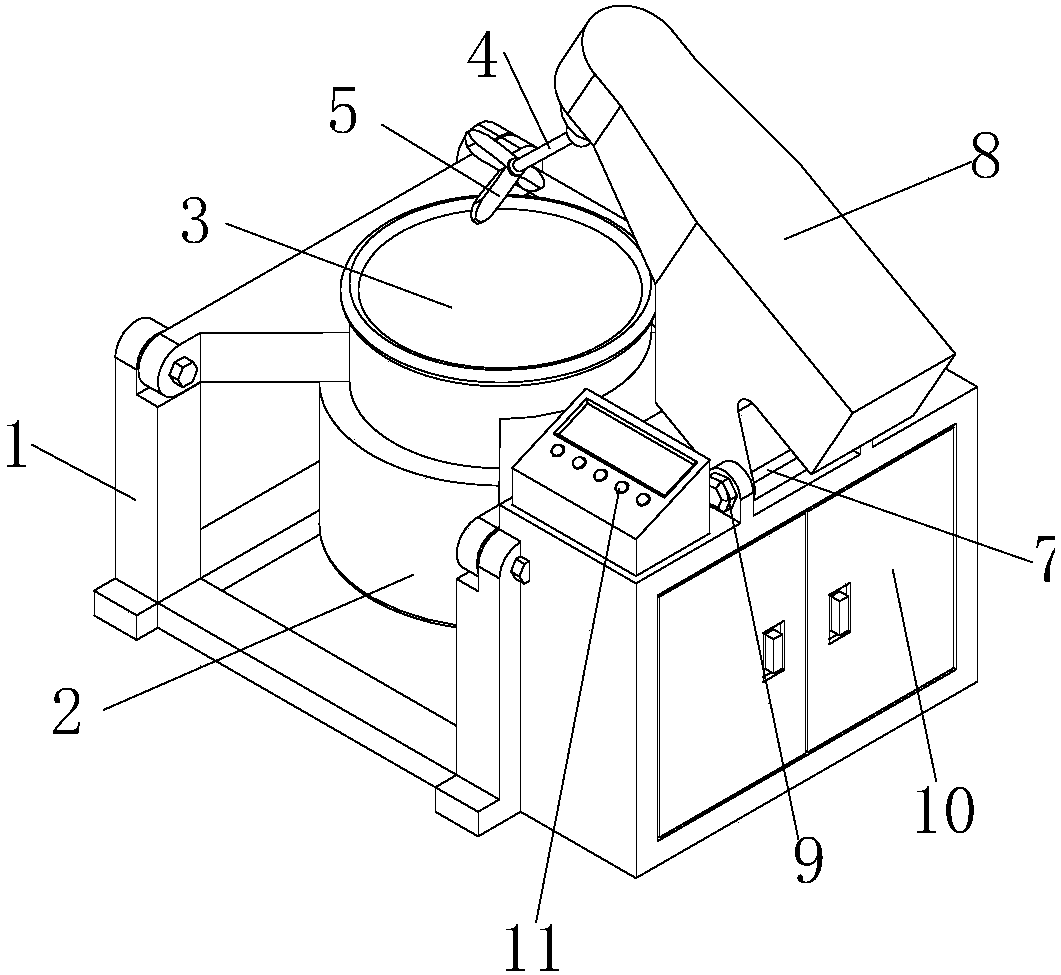 4
5
8
3
1
7
2
10
9
11