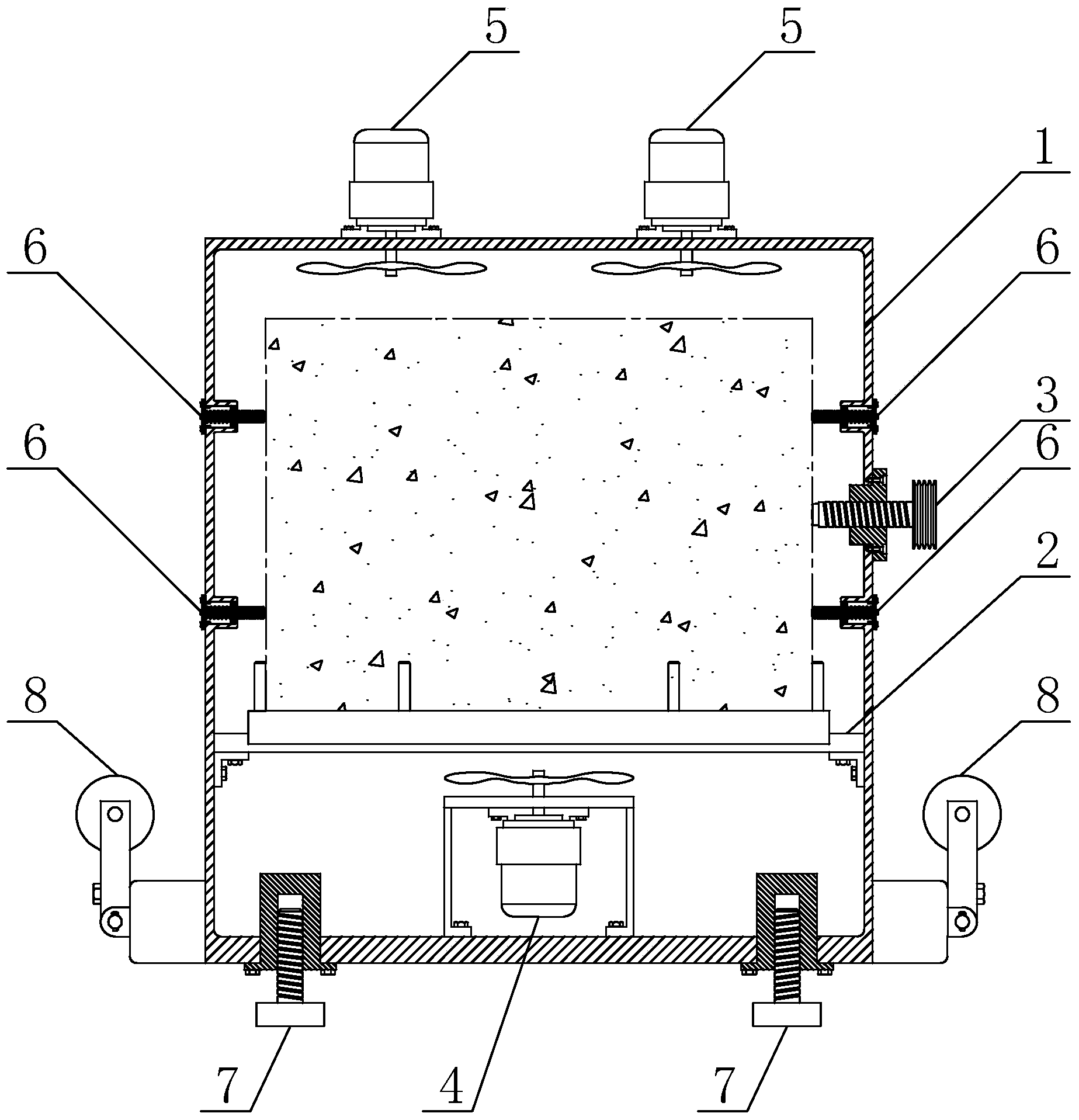 5
5
1
6
6
3
6
6
2
8
8
7
4
7