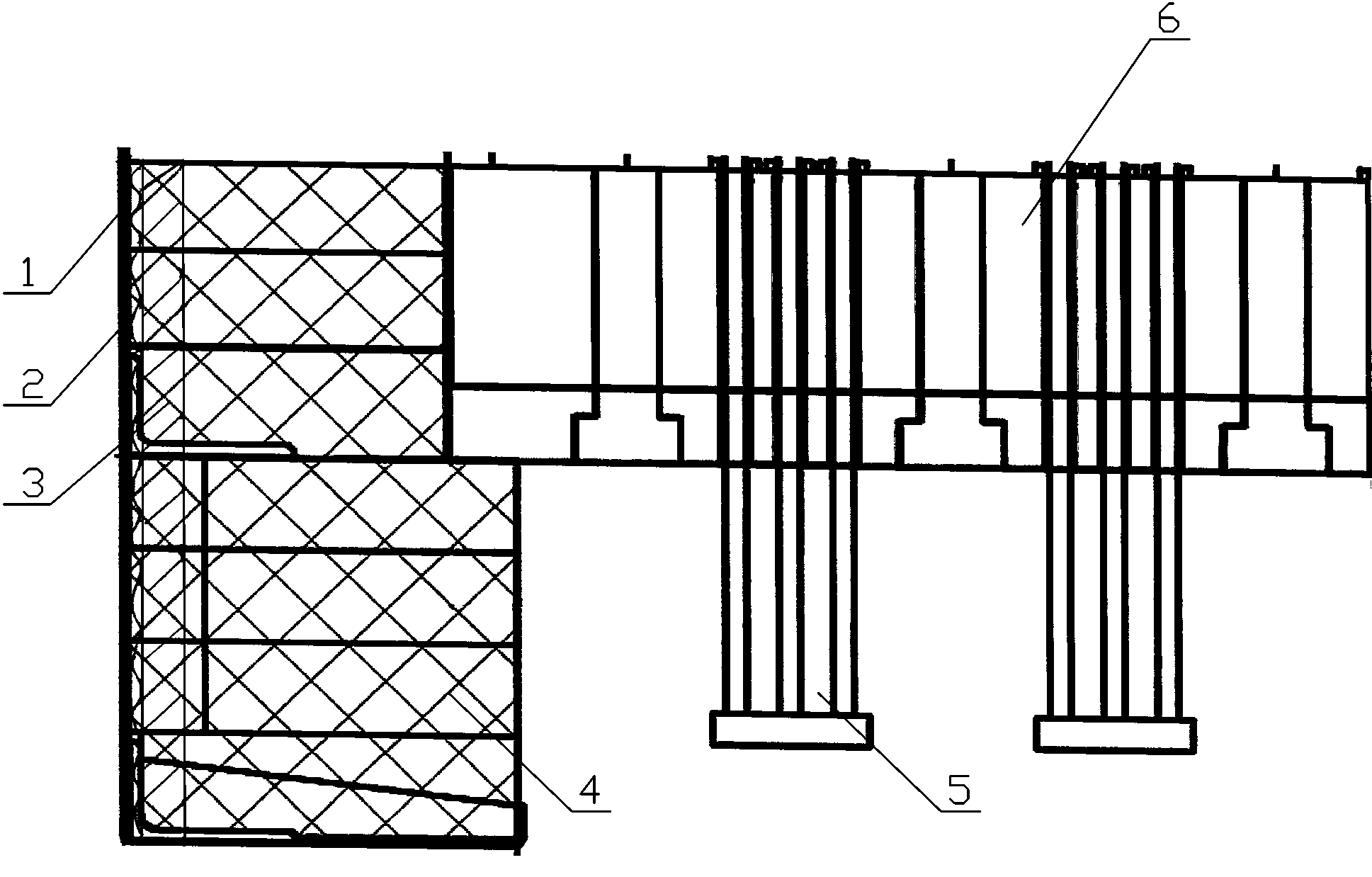 6
1
2
3
4
5