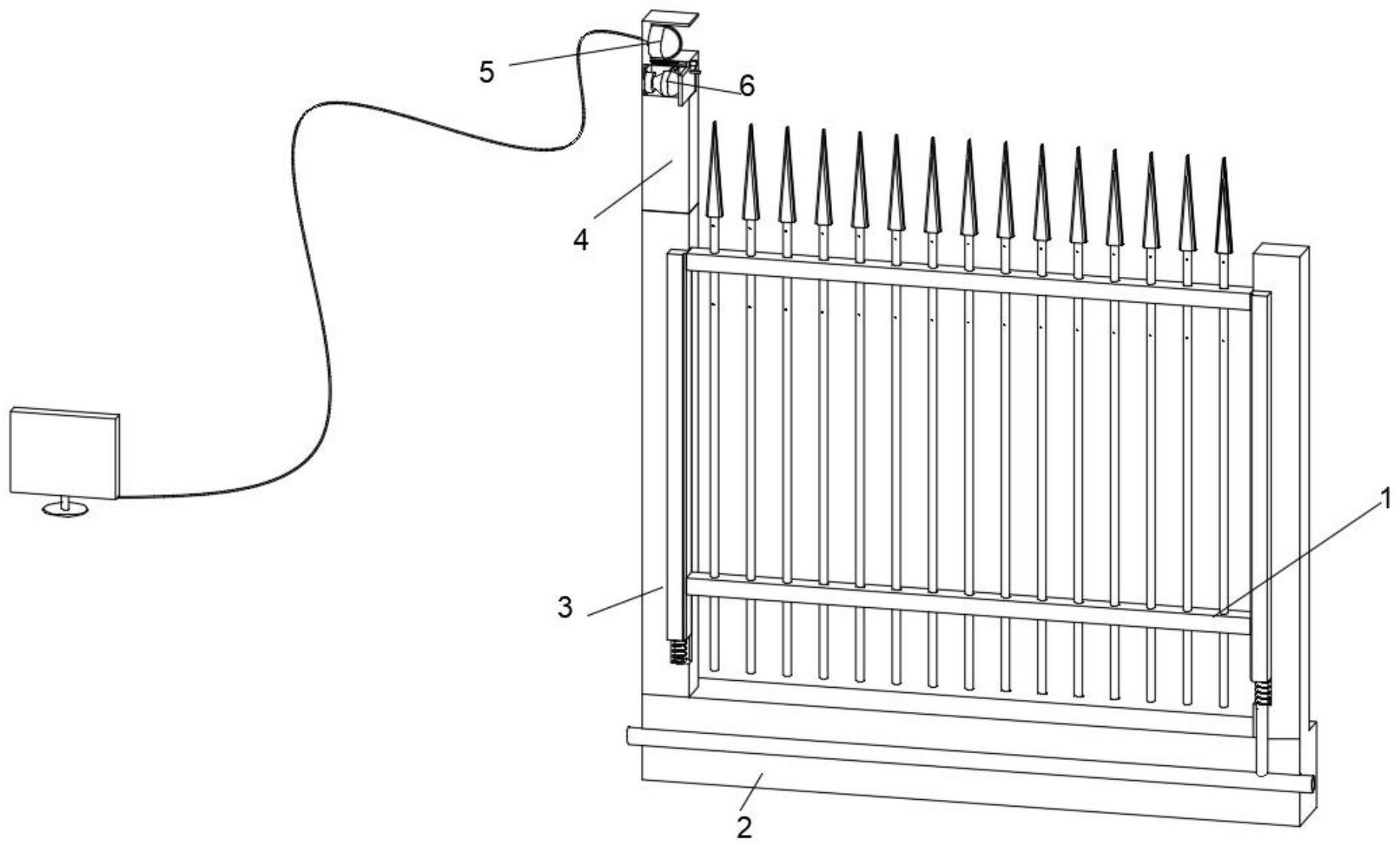 5
6
4
1
3
2