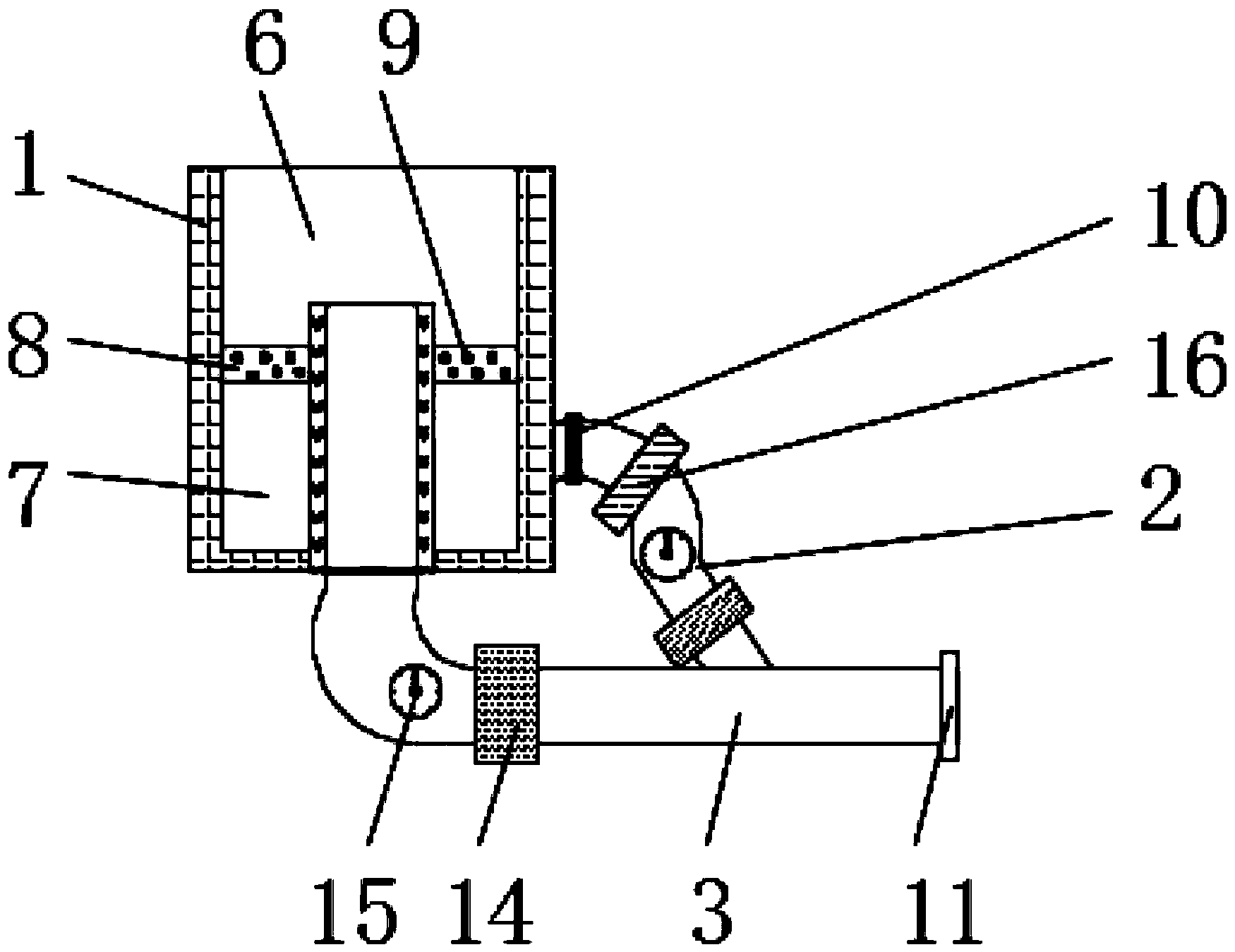 6
9
1
10
8
16
7
2
15
14
3
11