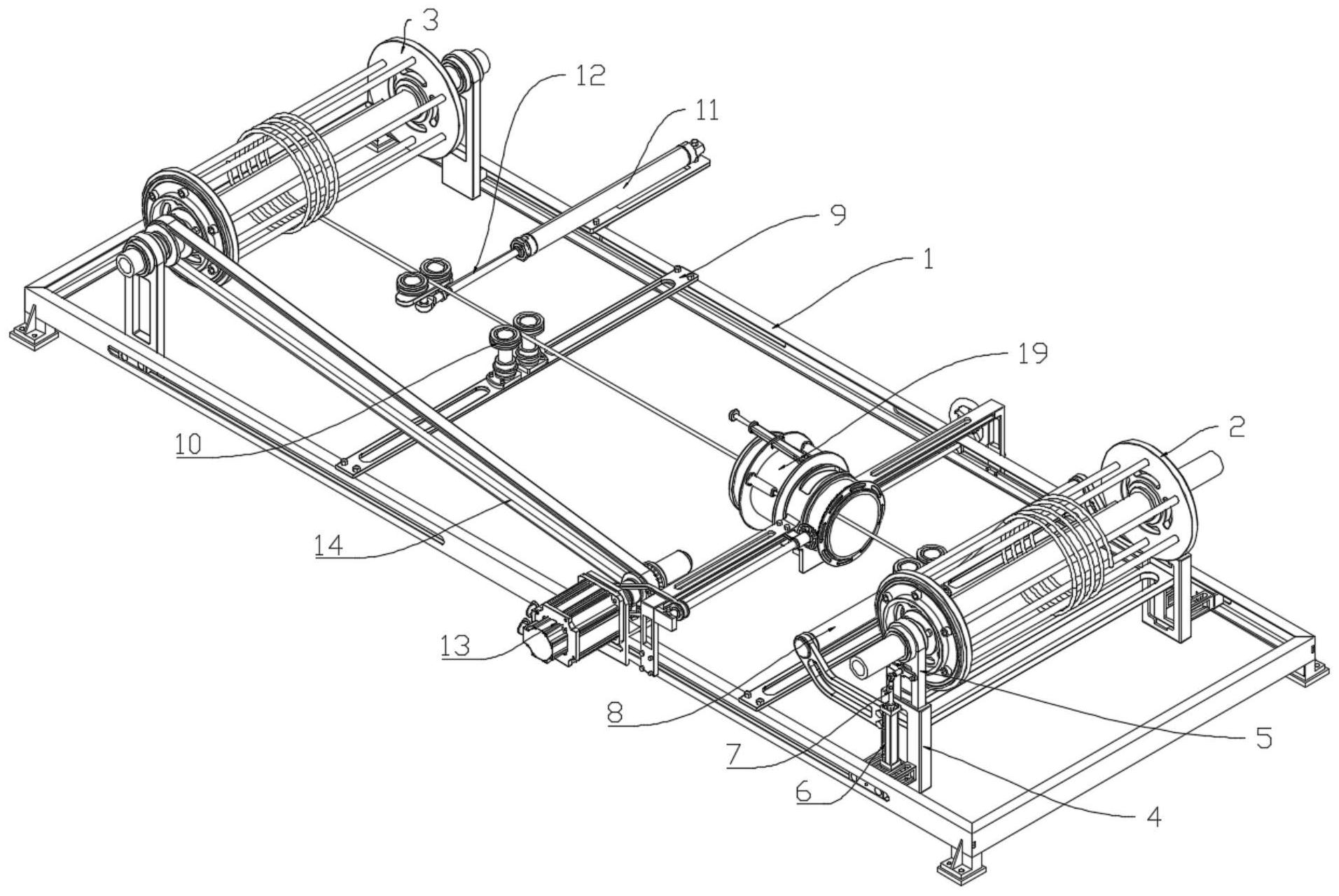 3
12
11
9
1
19
2
10
14
13
8
7
6
5
4