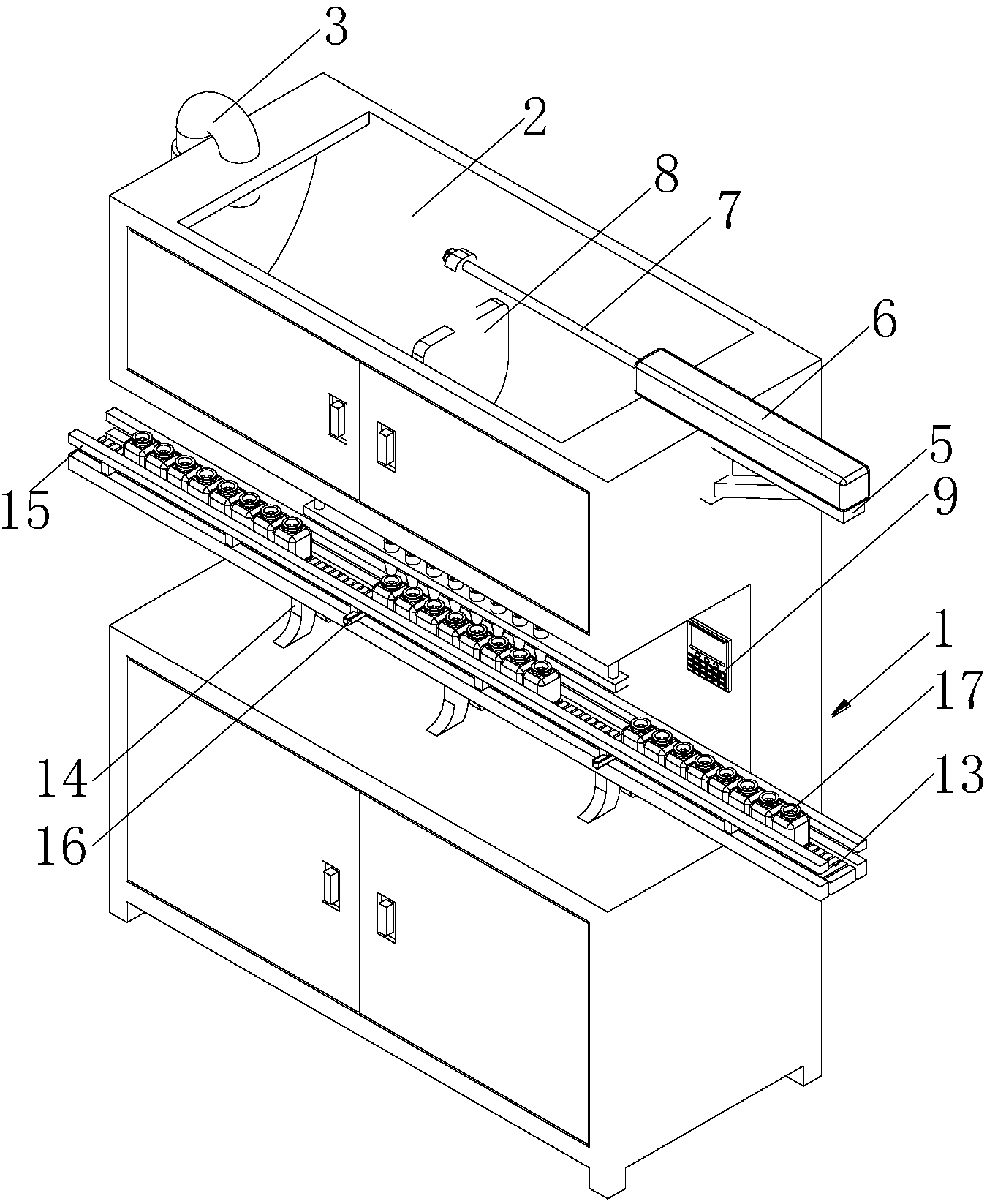 3
2
8
7
6
5
9
15
1
17
13
14
16