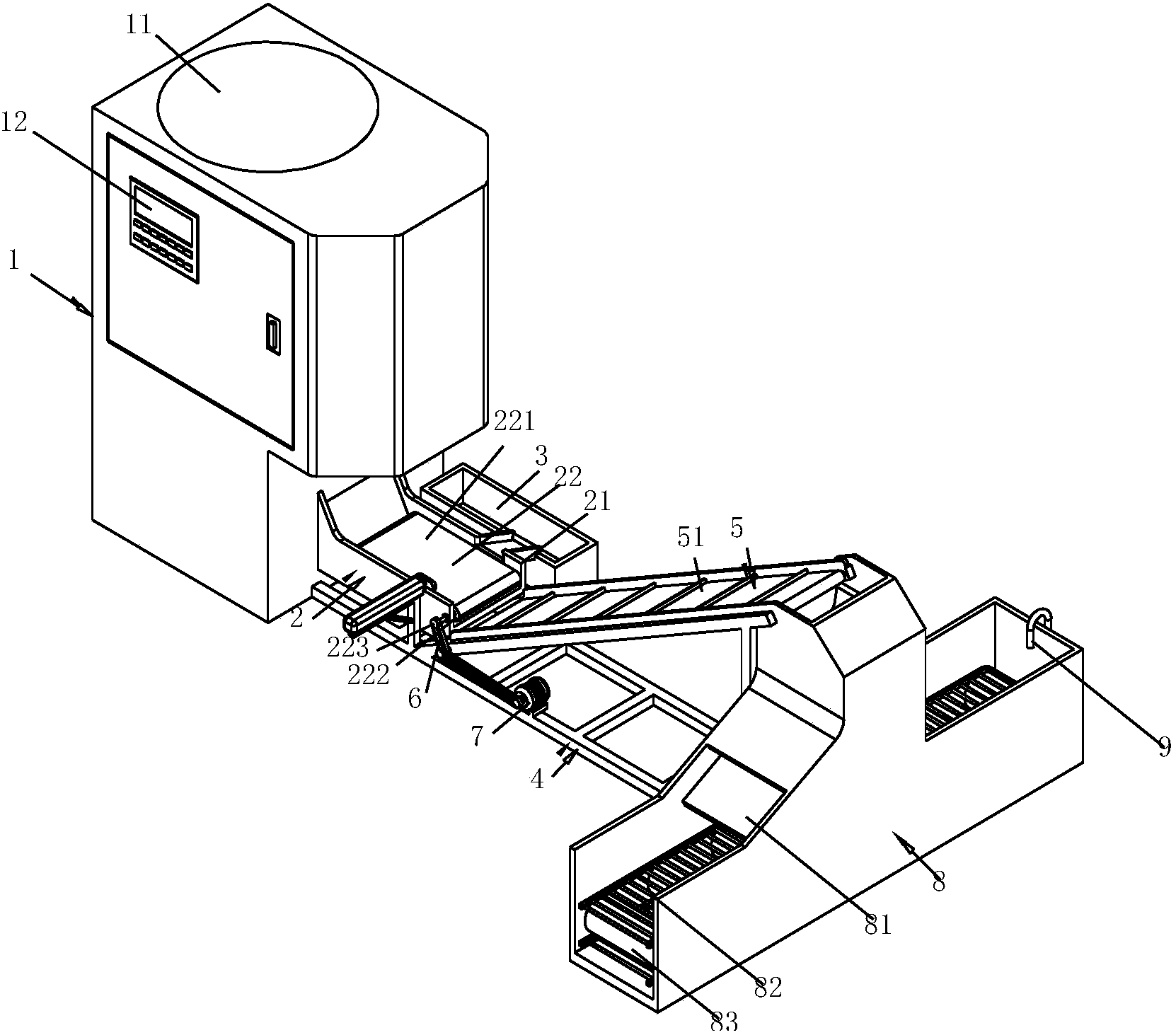 11
12
1
221
3
22
21
51
5
2
223
222
6
7
4
9
8
81
82
83