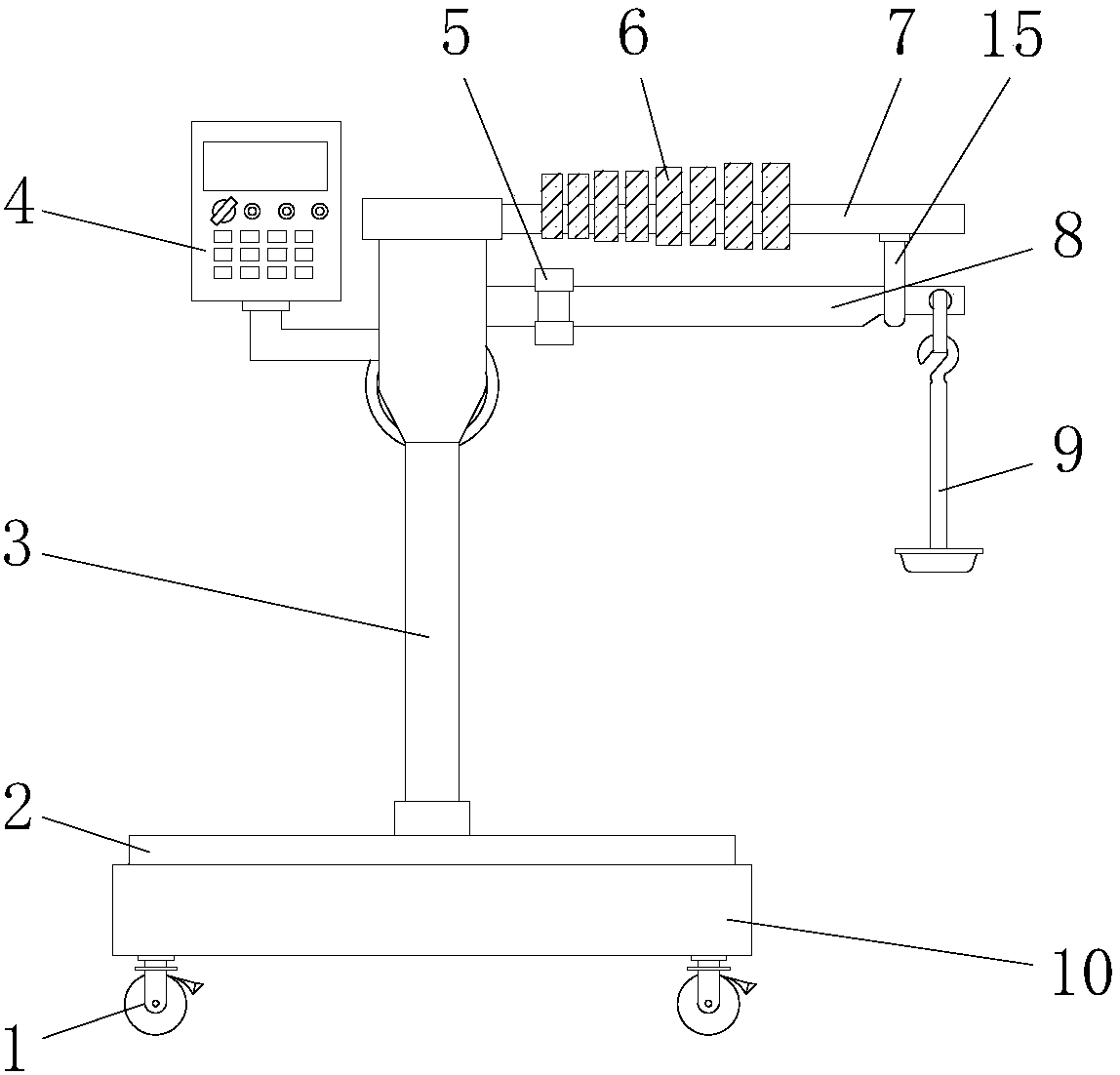 5
6
7
15
4
8
9
3
2
10
1