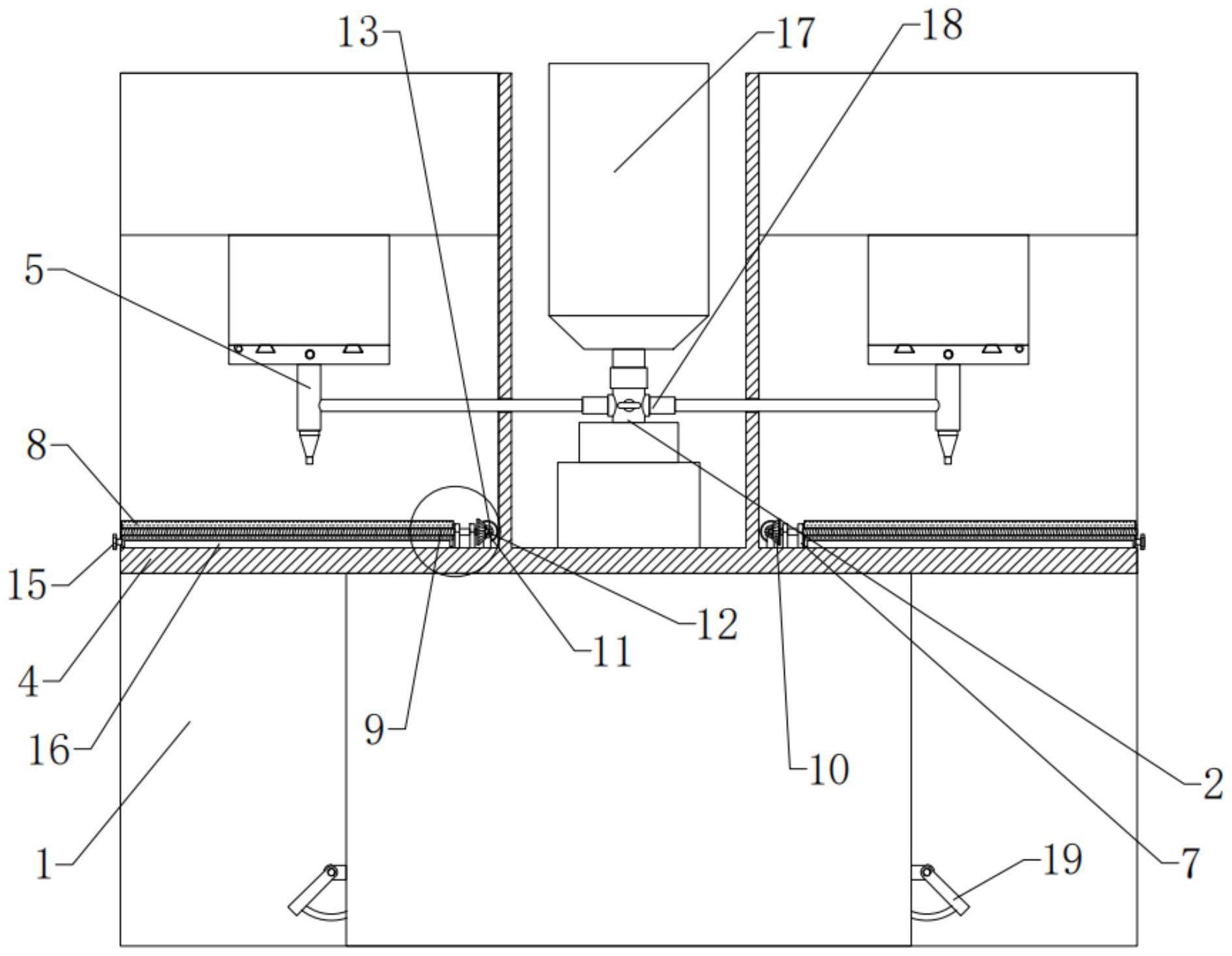 13
17
18
5
8
15
4
16
1
9
11
12
10
2
7
19