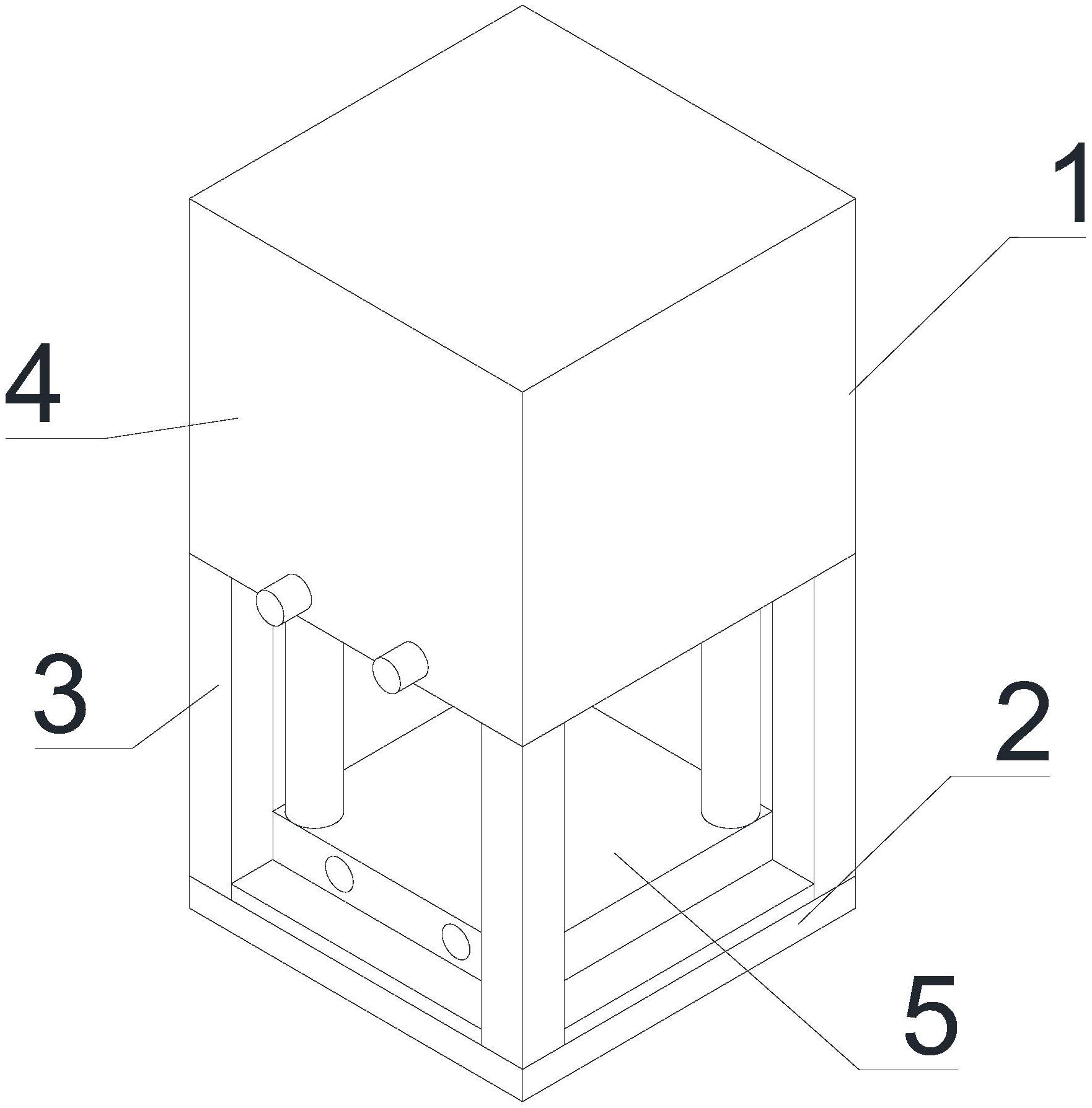 1
4
3
2
5