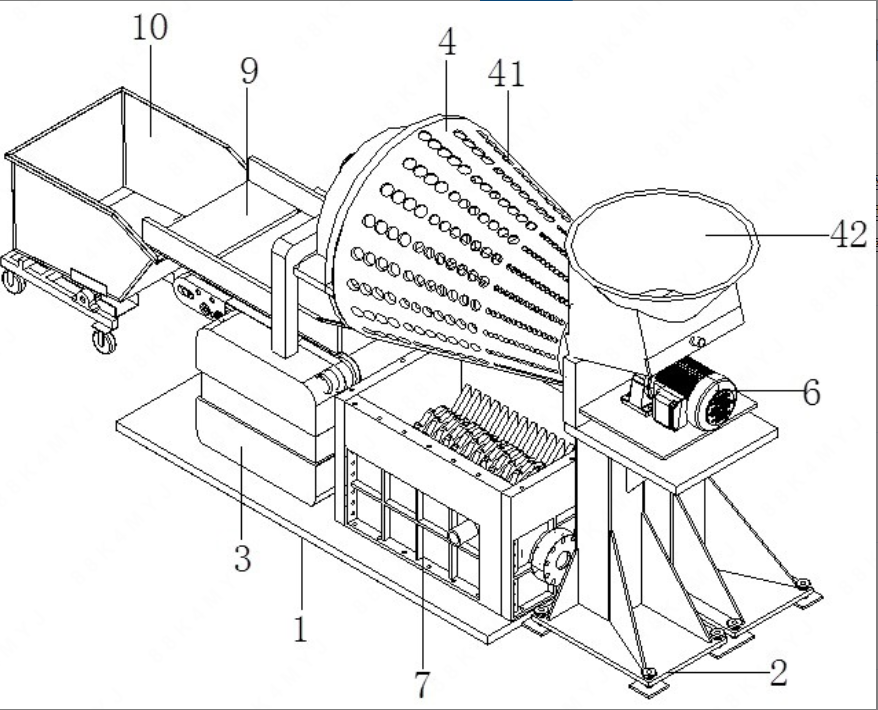 10
9
4
41
42
6
3
1
7
2