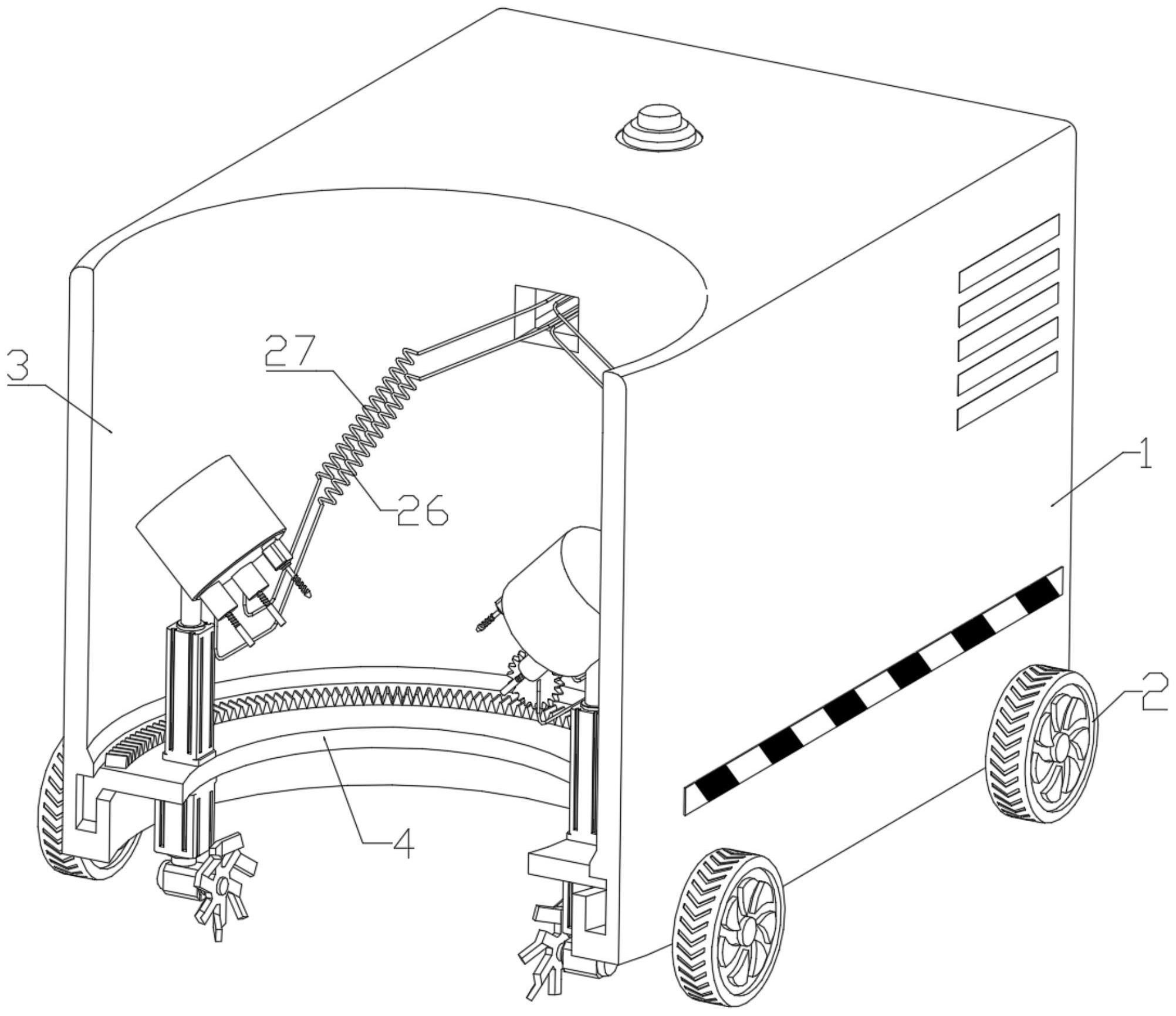 3
27
26
1
2
4