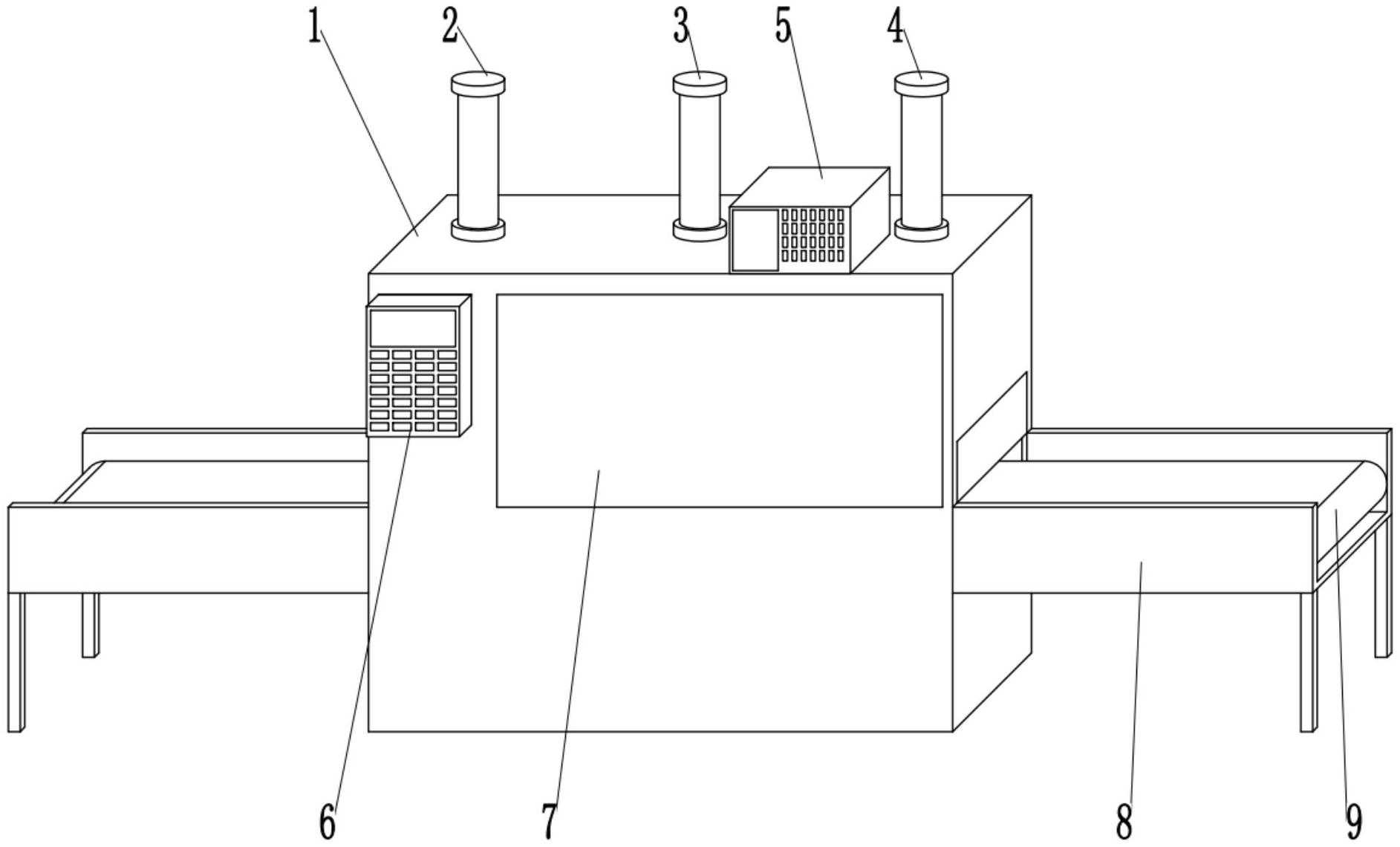 1
2
3
5
4
6
7
8
9