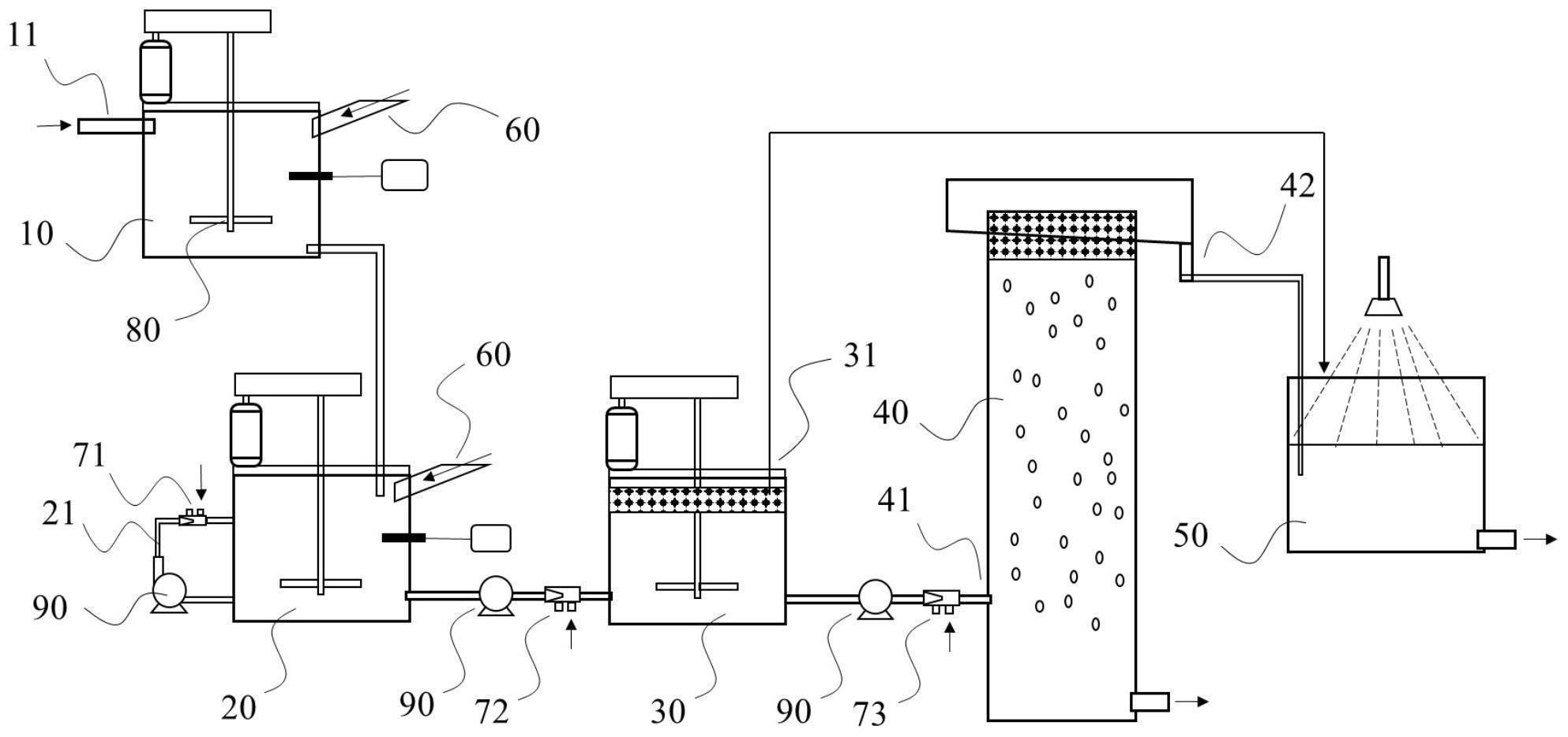 11
60
10
80
42
60
31
40
71
21
41
50
90
20
90
72
30
90
73